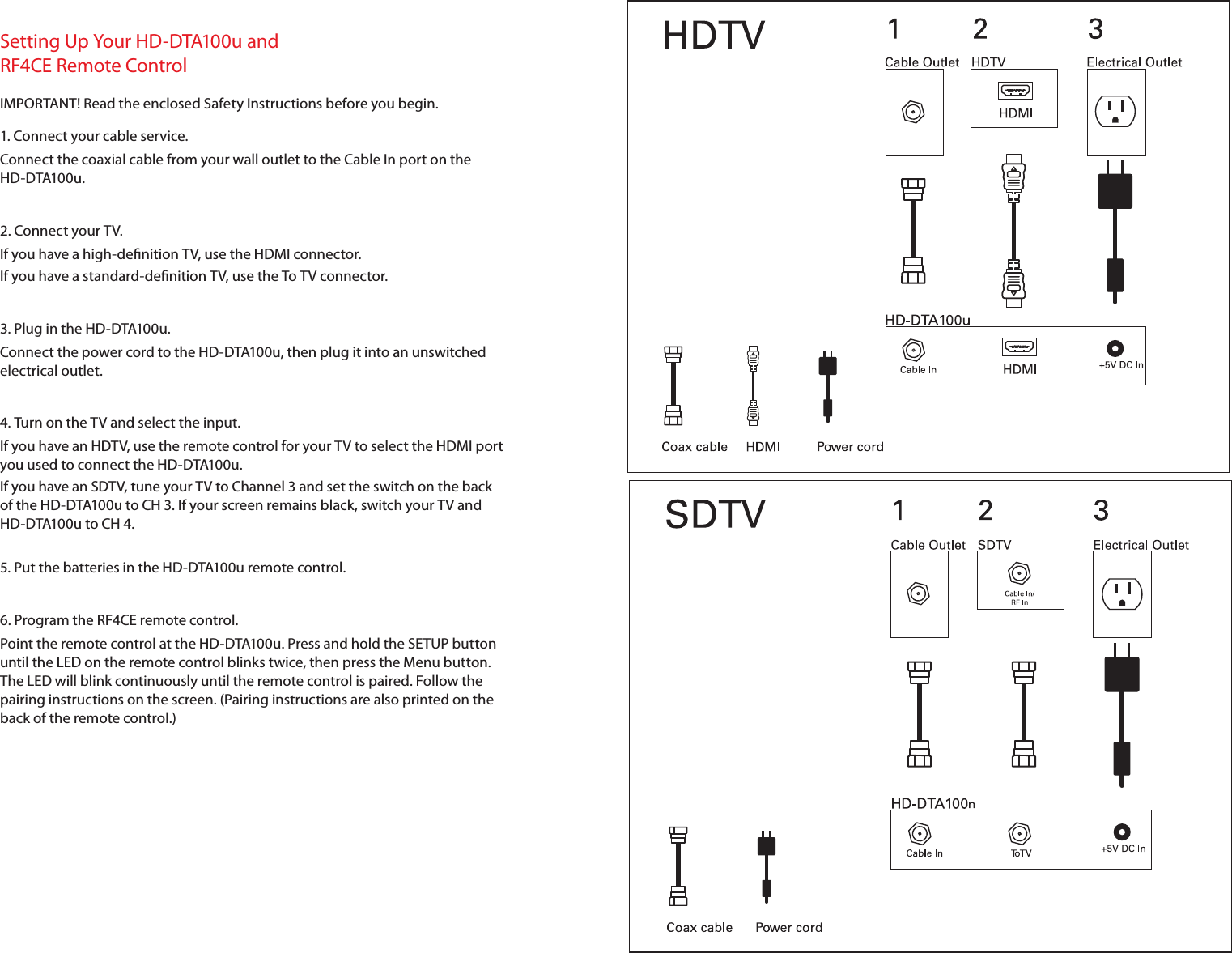 Setting Up Your HD-DTA100u and RF4CE Remote Control

IMPORTANT! Read the enclosed Safety Instructions before you begin.

1. Connect your cable service.

Connect the coaxial cable from your wall outlet to the Cable In port on the HD-DTA100u.

2. Connect your TV.

If you have a high-definition TV, use the HDMI connector.

If you have a standard-definition TV, use the To TV connector.

3. Plug in the HD-DTA100u.

Connect the power cord to the HD-DTA100u, then plug it into an unswitched electrical outlet.

4. Turn on the TV and select the input.

If you have an HDTV, use the remote control for your TV to select the HDMI port you used to connect the HD-DTA100u.

If you have an SDTV, tune your TV to Channel 3 and set the switch on the back of the HD-DTA100u to CH 3. If your screen remains black, switch your TV and HD-DTA100u to CH 4.

5. Put the batteries in the HD-DTA100u remote control.

6. Program the RF4CE remote control.

Point the remote control at the HD-DTA100u. Press and hold the SETUP button until the LED on the remote control blinks twice, then press the Menu button. The LED will blink continuously until the remote control is paired. Follow the pairing instructions on the screen. (Pairing instructions are also printed on the back of the remote control.)

HDTV

1

Cable Outlet

2

HDTV

HDMI

3

Electrical Outlet

HD-DTA100u

Cable In

HDMI

+5V DC In

Coax cable

HDMI

Power cord

SDTV

1

Cable Outlet

2

SDTV

Cable In/ RF In

3

Electrical Outlet

HD-DTA100n

Cable In

ToTV

+5V DC In

Coax cable

Power cord