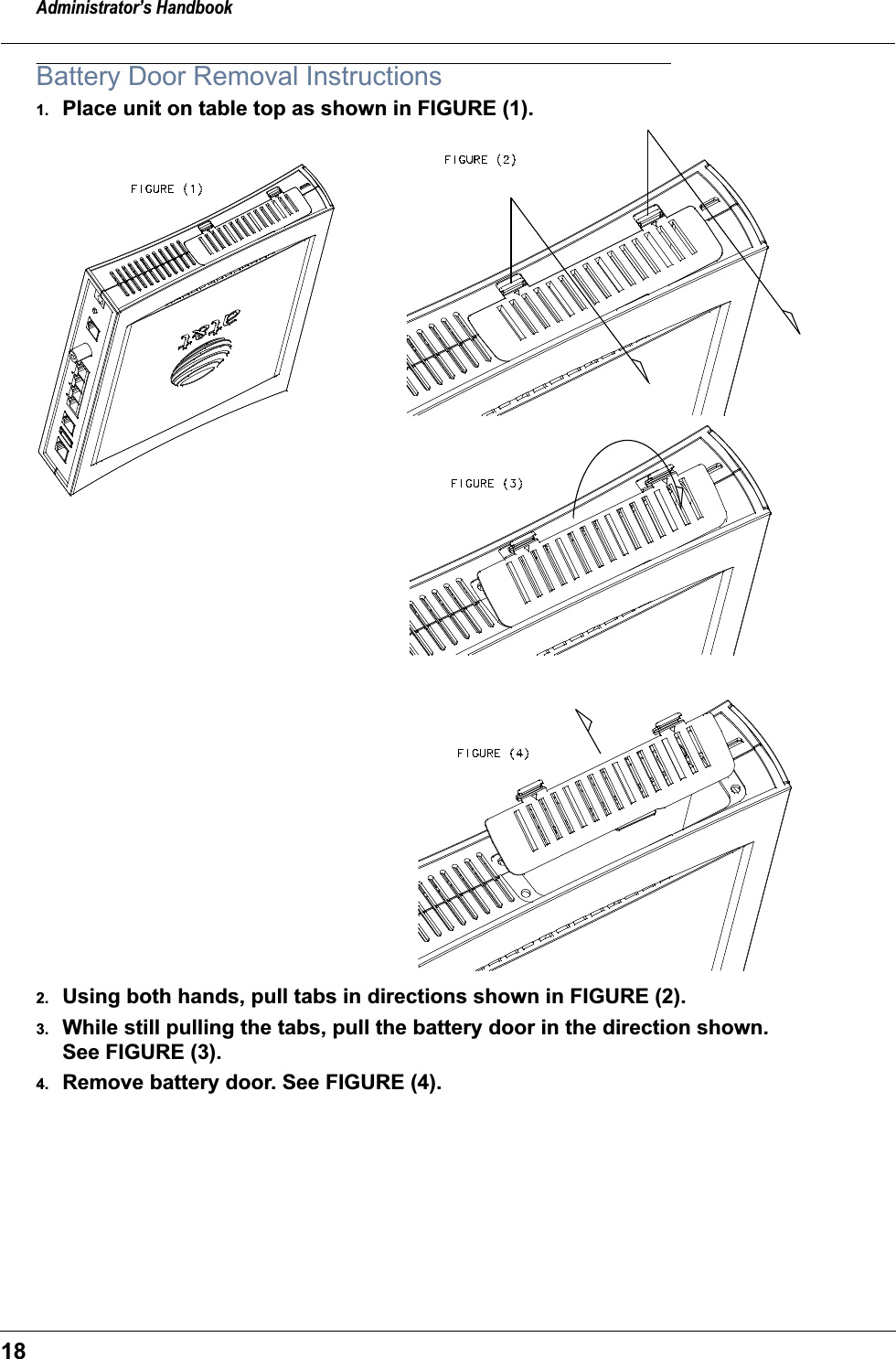 Administrator's Handbook

Battery Door Removal Instructions

1. Place unit on table top as shown in FIGURE (1).

FIGURE (1)

FIGURE (2)

FIGURE (3)

FIGURE (4)

2. Using both hands, pull tabs in directions shown in FIGURE (2).

3. While still pulling the tabs, pull the battery door in the direction shown. See FIGURE (3).

4. Remove battery door. See FIGURE (4).

18