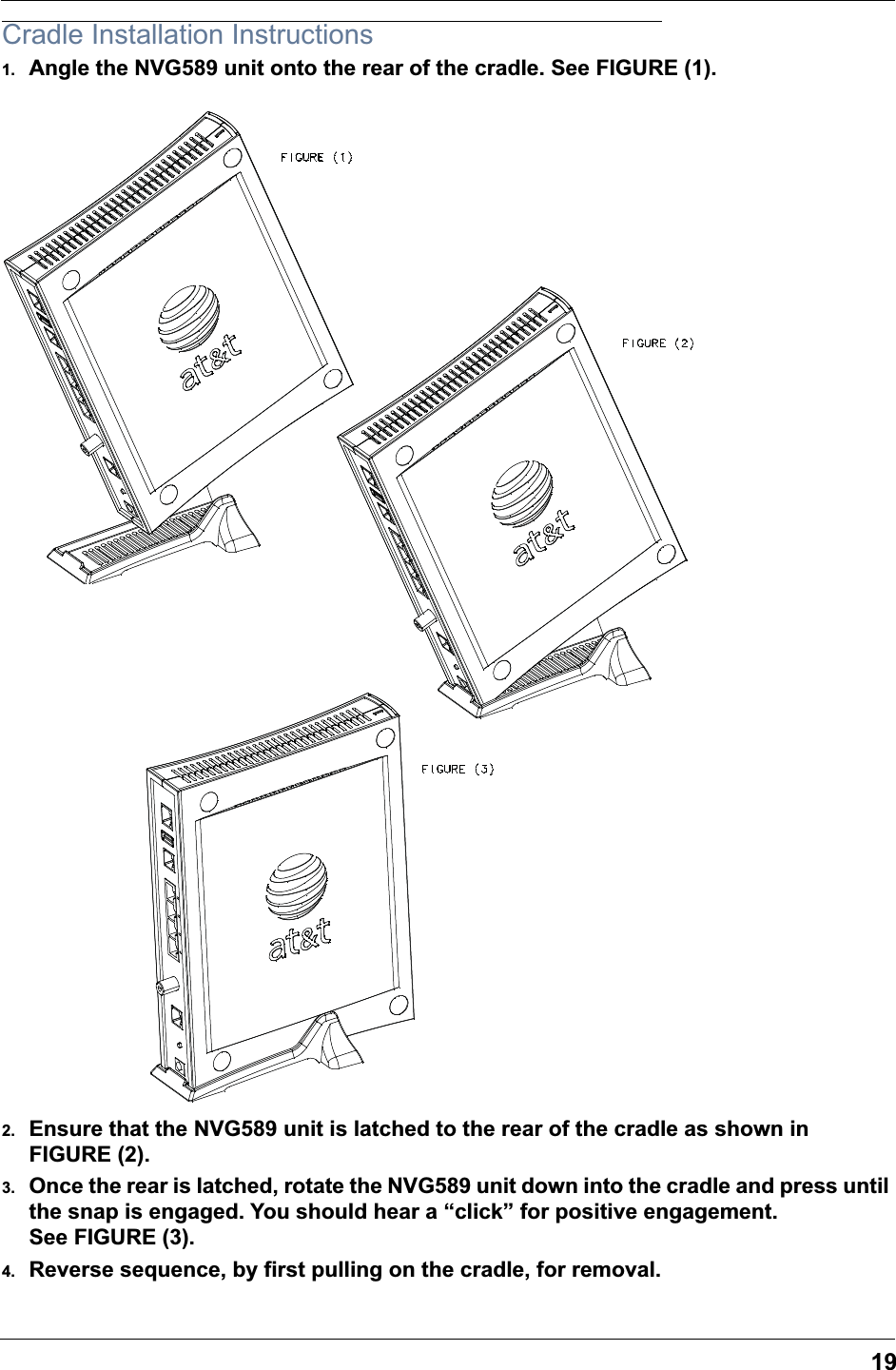 Cradle Installation Instructions

1. Angle the NVG589 unit onto the rear of the cradle. See FIGURE (1).

FIGURE (1)

at&t

FIGURE (2)

at&t

FIGURE (3)

at&t

2. Ensure that the NVG589 unit is latched to the rear of the cradle as shown in FIGURE (2).

3. Once the rear is latched, rotate the NVG589 unit down into the cradle and press until the snap is engaged. You should hear a “click” for positive engagement. See FIGURE (3).

4. Reverse sequence, by first pulling on the cradle, for removal.

19