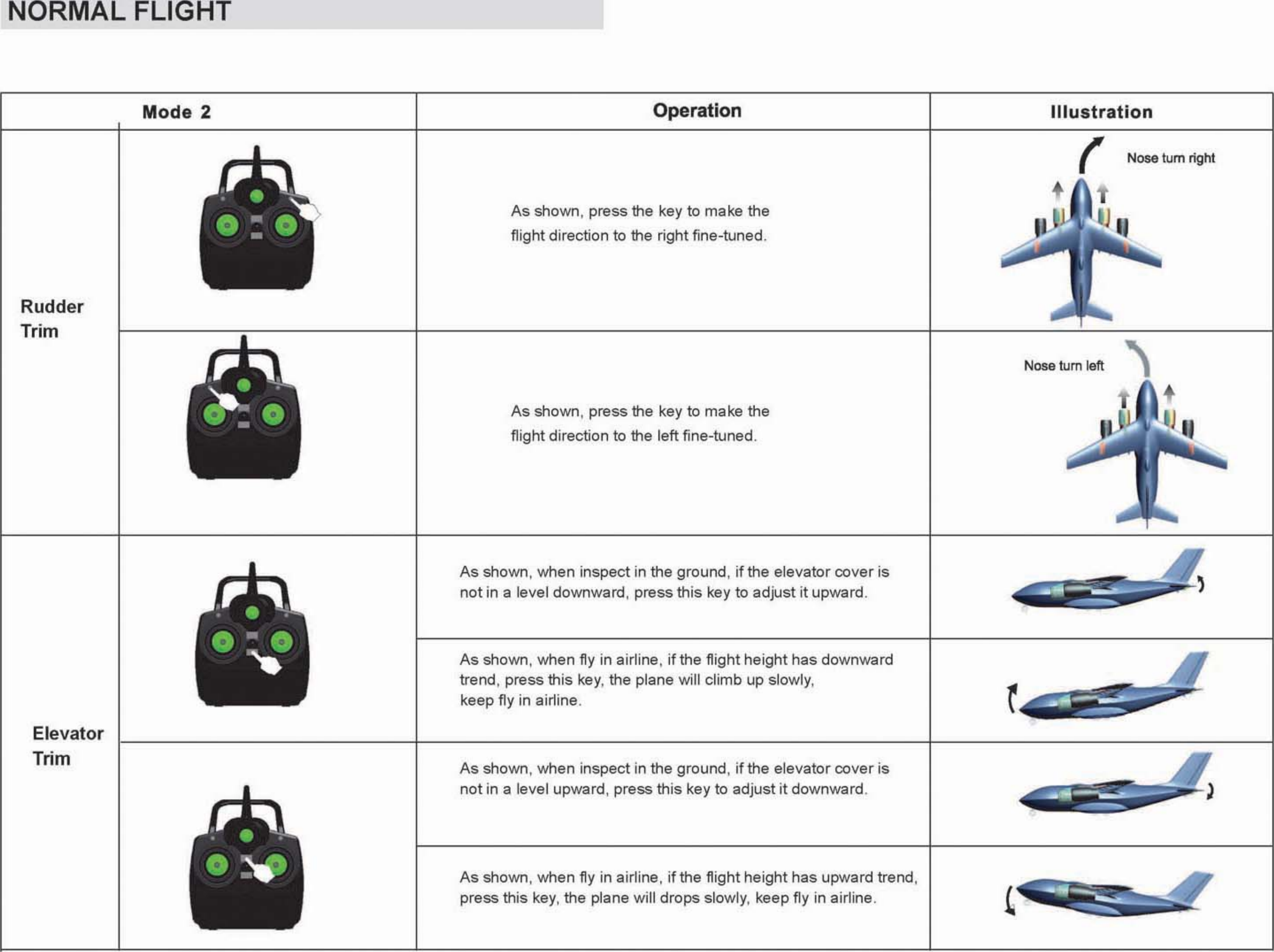 NORMAL FLIGHT

| Mode 2 | | Operation | Illustration |
|---|---|---|---|
| Rudder Trim | | As shown, press the key to make the flight direction to the right fine-tuned. | Nose turn right |
| | | As shown, press the key to make the flight direction to the left fine-tuned. | Nose turn left |
| Elevator Trim | | As shown, when inspect in the ground, if the elevator cover is not in a level downward, press this key to adjust it upward. | |
| | | As shown, when fly in airline, if the flight height has downward trend, press this key, the plane will climb up slowly, keep fly in airline. | |
| | | As shown, when inspect in the ground, if the elevator cover is not in a level upward, press this key to adjust it downward. | |
| | | As shown, when fly in airline, if the flight height has upward trend, press this key, the plane will drops slowly, keep fly in airline. | |