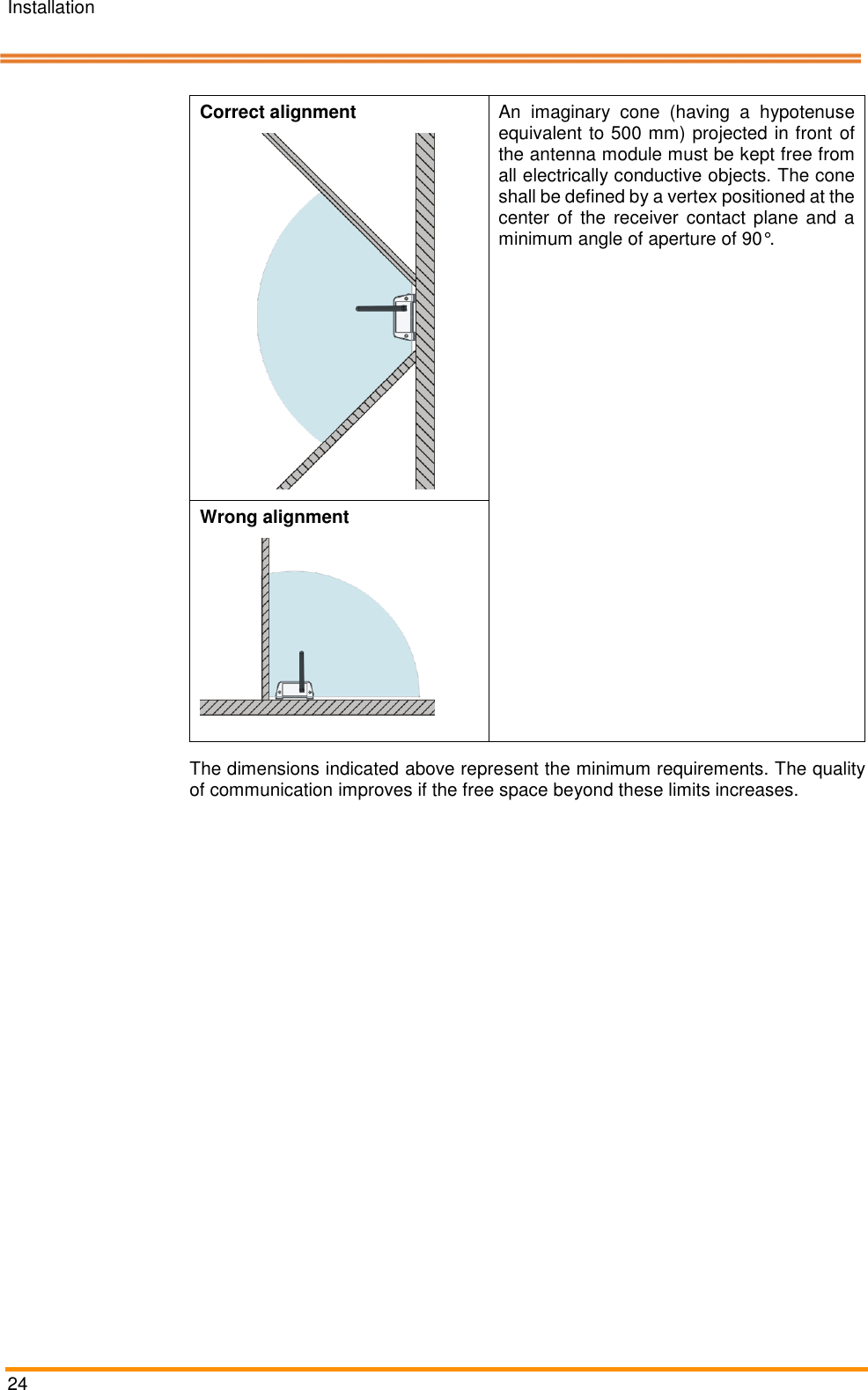 Installation

| Correct alignment | An imaginary cone (having a hypotenuse equivalent to 500 mm) projected in front of the antenna module must be kept free from all electrically conductive objects. The cone shall be defined by a vertex positioned at the center of the receiver contact plane and a minimum angle of aperture of 90°. |
|---|---|
| Wrong alignment | |

The dimensions indicated above represent the minimum requirements. The quality of communication improves if the free space beyond these limits increases.

24