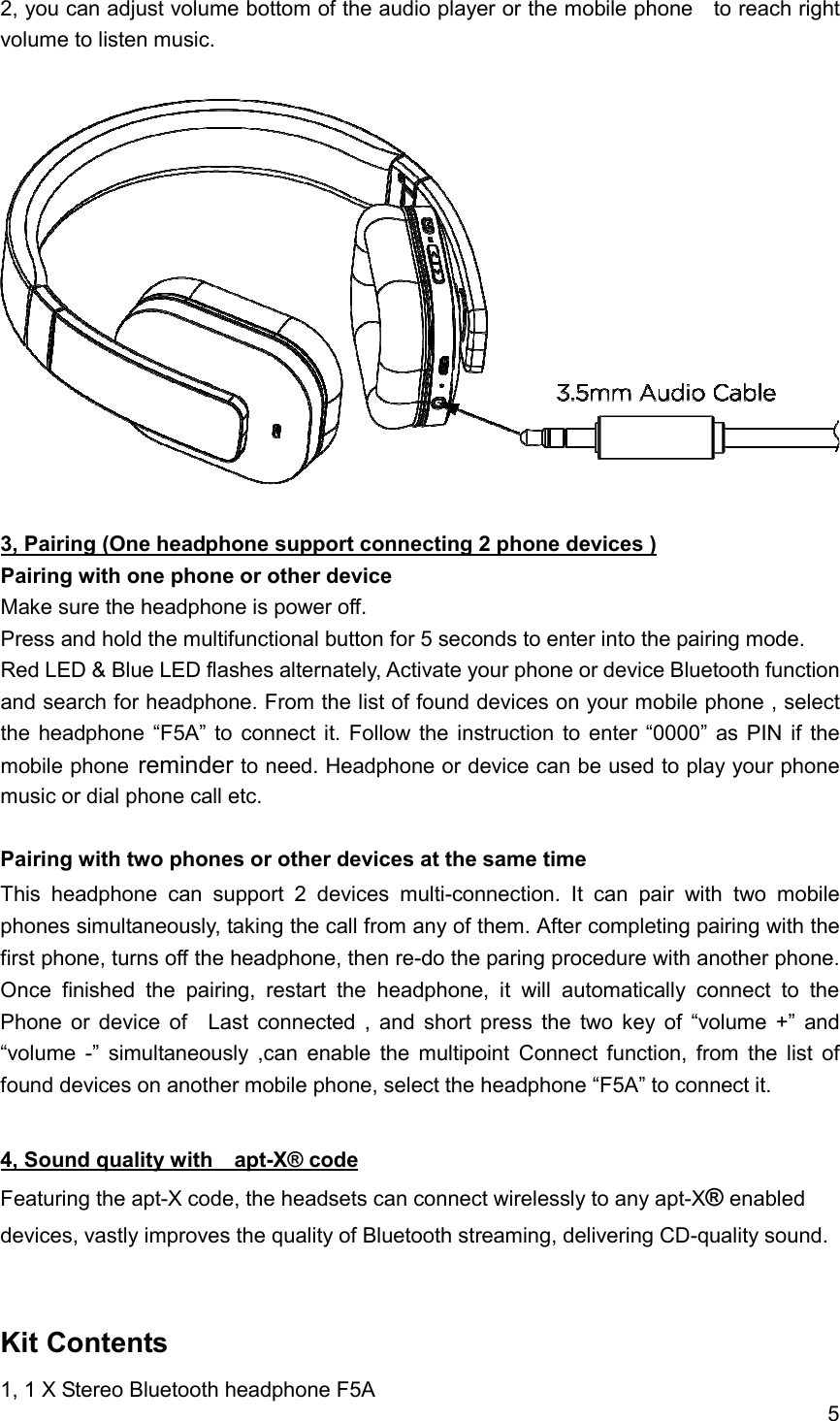 2, you can adjust volume bottom of the audio player or the mobile phone to reach right volume to listen music.

3.5mm Audio Cable

3, Pairing (One headphone support connecting 2 phone devices )
Pairing with one phone or other device
Make sure the headphone is power off.
Press and hold the multifunctional button for 5 seconds to enter into the pairing mode.
Red LED & Blue LED flashes alternately, Activate your phone or device Bluetooth function and search for headphone. From the list of found devices on your mobile phone , select the headphone “F5A” to connect it. Follow the instruction to enter “0000” as PIN if the mobile phone reminder to need. Headphone or device can be used to play your phone music or dial phone call etc.

Pairing with two phones or other devices at the same time
This headphone can support 2 devices multi-connection. It can pair with two mobile phones simultaneously, taking the call from any of them. After completing pairing with the first phone, turns off the headphone, then re-do the paring procedure with another phone. Once finished the pairing, restart the headphone, it will automatically connect to the Phone or device of Last connected , and short press the two key of “volume +” and “volume -” simultaneously ,can enable the multipoint Connect function, from the list of found devices on another mobile phone, select the headphone “F5A” to connect it.

4, Sound quality with apt-X® code
Featuring the apt-X code, the headsets can connect wirelessly to any apt-X® enabled devices, vastly improves the quality of Bluetooth streaming, delivering CD-quality sound.

Kit Contents
1, 1 X Stereo Bluetooth headphone F5A
5