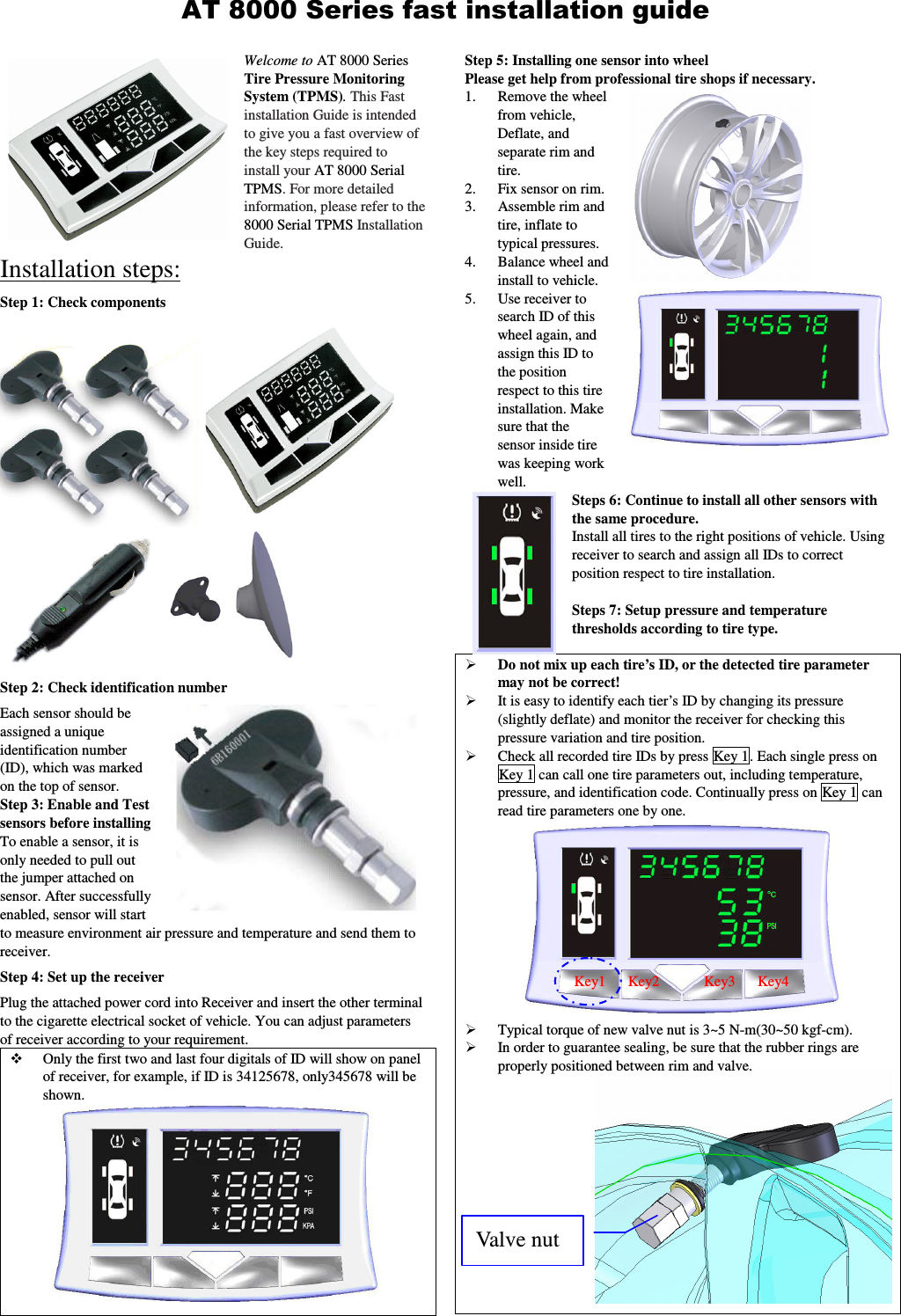 AT 8000 Series fast installation guide

Welcome to AT 8000 Series Tire Pressure Monitoring System (TPMS). This Fast installation Guide is intended to give you a fast overview of the key steps required to install your AT 8000 Serial TPMS. For more detailed information, please refer to the 8000 Serial TPMS Installation Guide.

Installation steps:

Step 1: Check components

Step 2: Check identification number

Each sensor should be assigned a unique identification number (ID), which was marked on the top of sensor.

08160001

Step 3: Enable and Test sensors before installing

To enable a sensor, it is only needed to pull out the jumper attached on sensor. After successfully enabled, sensor will start to measure environment air pressure and temperature and send them to receiver.

Step 4: Set up the receiver

Plug the attached power cord into Receiver and insert the other terminal to the cigarette electrical socket of vehicle. You can adjust parameters of receiver according to your requirement.

❖ Only the first two and last four digitals of ID will show on panel of receiver, for example, if ID is 34125678, only345678 will be shown.

345678
888 °C °F
888 PSI KPA

Step 5: Installing one sensor into wheel
Please get help from professional tire shops if necessary.

1. Remove the wheel from vehicle, Deflate, and separate rim and tire.
2. Fix sensor on rim.
3. Assemble rim and tire, inflate to typical pressures.
4. Balance wheel and install to vehicle.
5. Use receiver to search ID of this wheel again, and assign this ID to the position respect to this tire installation. Make sure that the sensor inside tire was keeping work well.

345678
1
1

Steps 6: Continue to install all other sensors with the same procedure.
Install all tires to the right positions of vehicle. Using receiver to search and assign all IDs to correct position respect to tire installation.

Steps 7: Setup pressure and temperature thresholds according to tire type.

➢ Do not mix up each tire's ID, or the detected tire parameter may not be correct!
➢ It is easy to identify each tier's ID by changing its pressure (slightly deflate) and monitor the receiver for checking this pressure variation and tire position.
➢ Check all recorded tire IDs by press Key 1. Each single press on Key 1 can call one tire parameters out, including temperature, pressure, and identification code. Continually press on Key 1 can read tire parameters one by one.

345678
53 °C
38 PSI
Key1 Key2 Key3 Key4

➢ Typical torque of new valve nut is 3~5 N-m(30~50 kgf-cm).
➢ In order to guarantee sealing, be sure that the rubber rings are properly positioned between rim and valve.

Valve nut