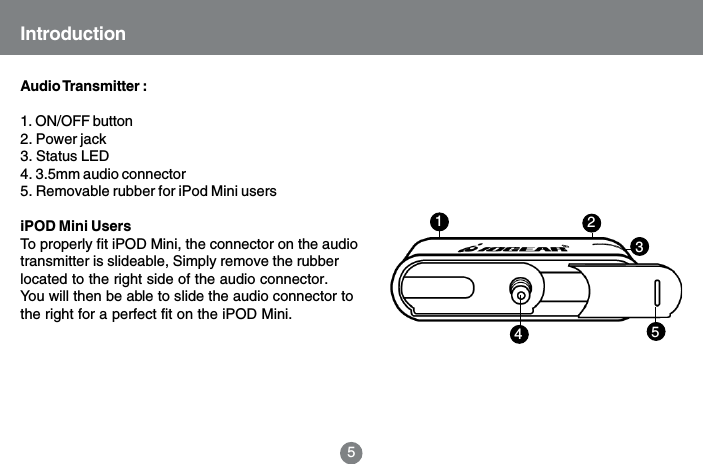 Introduction

Audio Transmitter :

1. ON/OFF button
2. Power jack
3. Status LED
4. 3.5mm audio connector
5. Removable rubber for iPod Mini users

iPOD Mini Users
To properly fit iPOD Mini, the connector on the audio transmitter is slideable, Simply remove the rubber located to the right side of the audio connector. You will then be able to slide the audio connector to the right for a perfect fit on the iPOD Mini.

1
2
3
IOGEAR
4
5

5