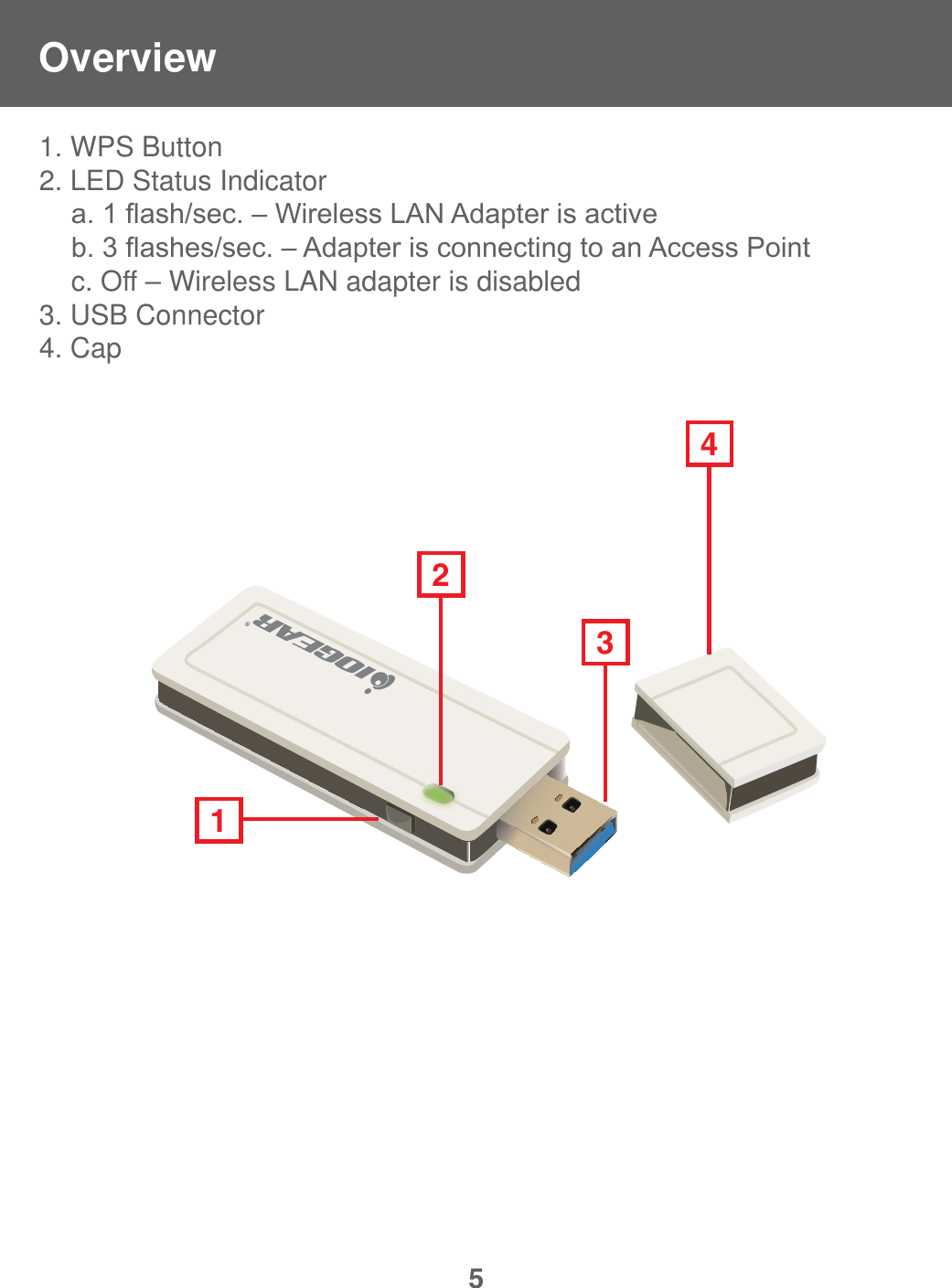 Overview

1. WPS Button
2. LED Status Indicator
a. 1 flash/sec. – Wireless LAN Adapter is active
b. 3 flashes/sec. – Adapter is connecting to an Access Point
c. Off – Wireless LAN adapter is disabled
3. USB Connector
4. Cap

4

2

3

IOGEAR®

1

5