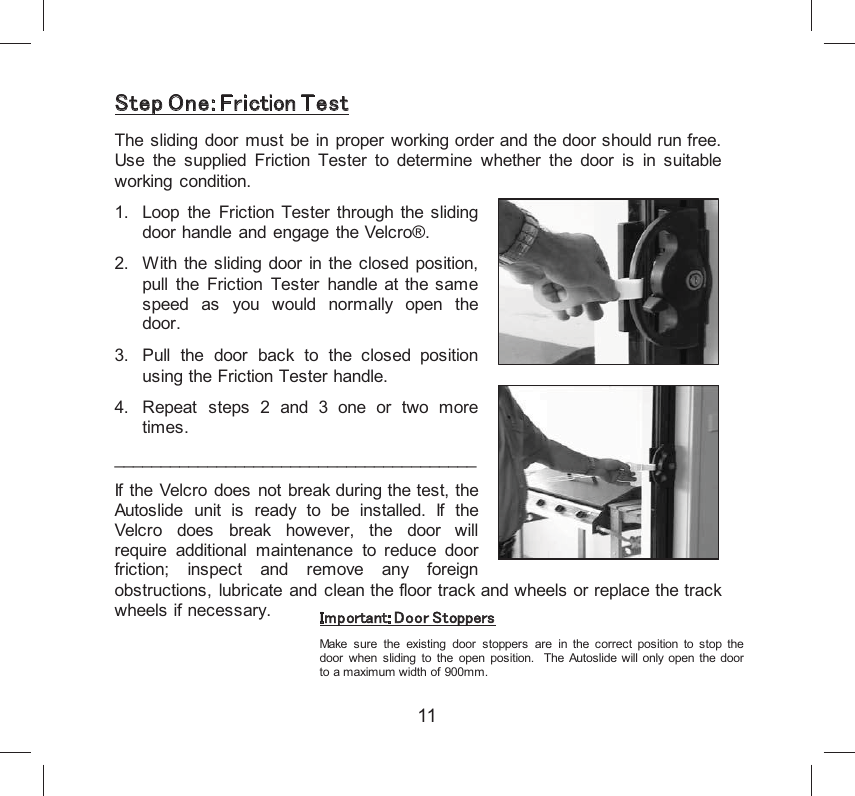 Step One: Friction Test

The sliding door must be in proper working order and the door should run free. Use the supplied Friction Tester to determine whether the door is in suitable working condition.

1. Loop the Friction Tester through the sliding door handle and engage the Velcro®.

2. With the sliding door in the closed position, pull the Friction Tester handle at the same speed as you would normally open the door.

3. Pull the door back to the closed position using the Friction Tester handle.

4. Repeat steps 2 and 3 one or two more times.

If the Velcro does not break during the test, the Autoslide unit is ready to be installed. If the Velcro does break however, the door will require additional maintenance to reduce door friction; inspect and remove any foreign obstructions, lubricate and clean the floor track and wheels or replace the track wheels if necessary.

Important: Door Stoppers

Make sure the existing door stoppers are in the correct position to stop the door when sliding to the open position. The Autoslide will only open the door to a maximum width of 900mm.

11