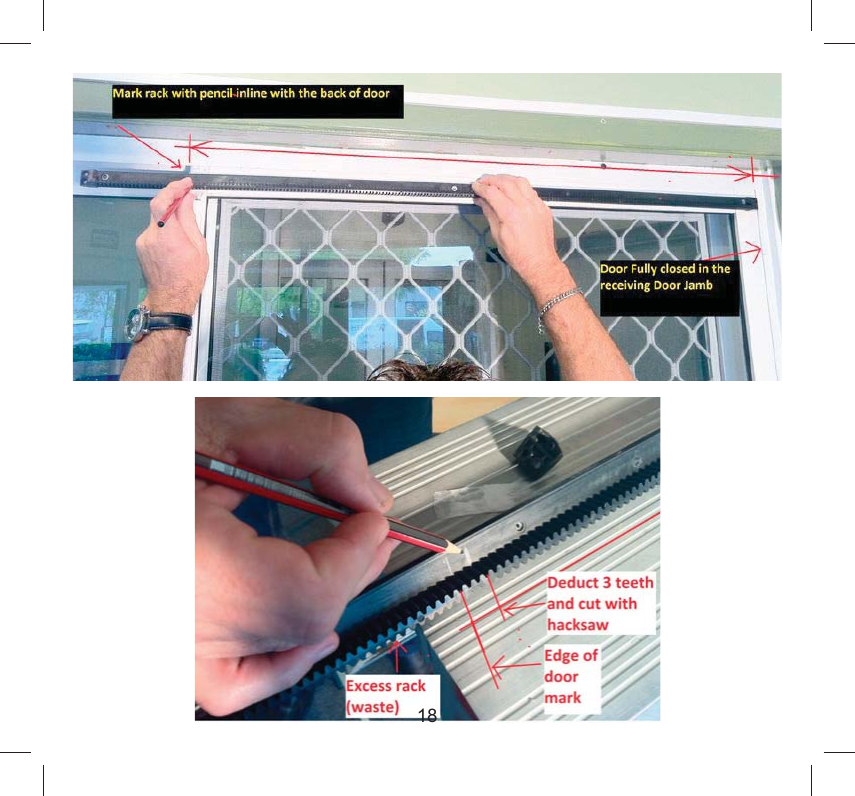 Mark rack with pencil inline with the back of door

Door Fully closed in the receiving Door Jamb

Deduct 3 teeth and cut with hacksaw

Edge of door mark

Excess rack (waste)

18