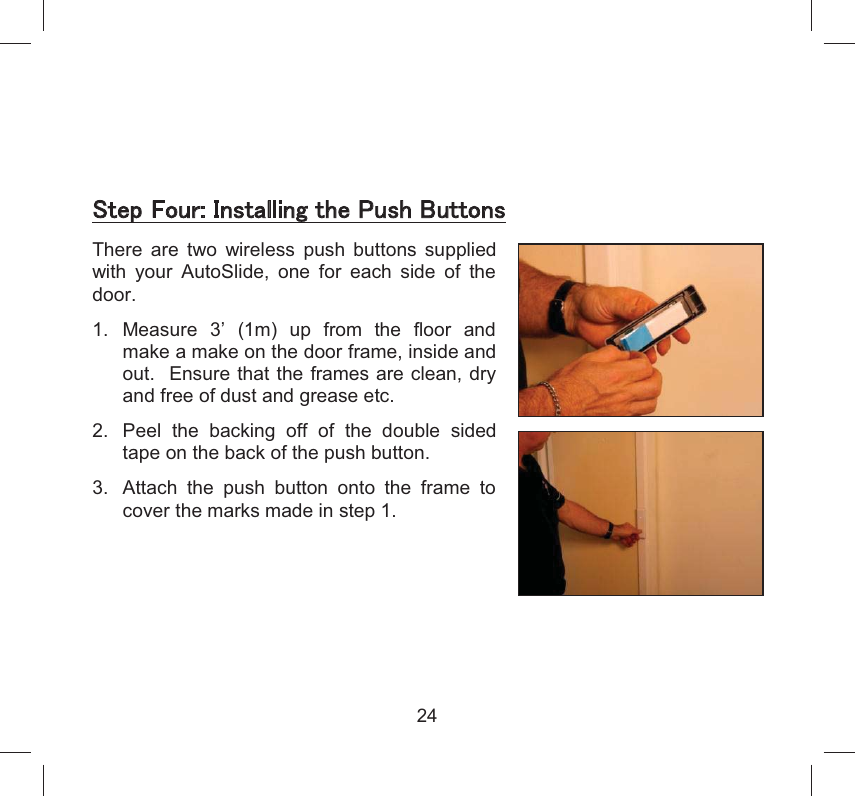 Step Four: Installing the Push Buttons

There are two wireless push buttons supplied with your AutoSlide, one for each side of the door.

1. Measure 3’ (1m) up from the floor and make a make on the door frame, inside and out. Ensure that the frames are clean, dry and free of dust and grease etc.

2. Peel the backing off of the double sided tape on the back of the push button.

3. Attach the push button onto the frame to cover the marks made in step 1.

24