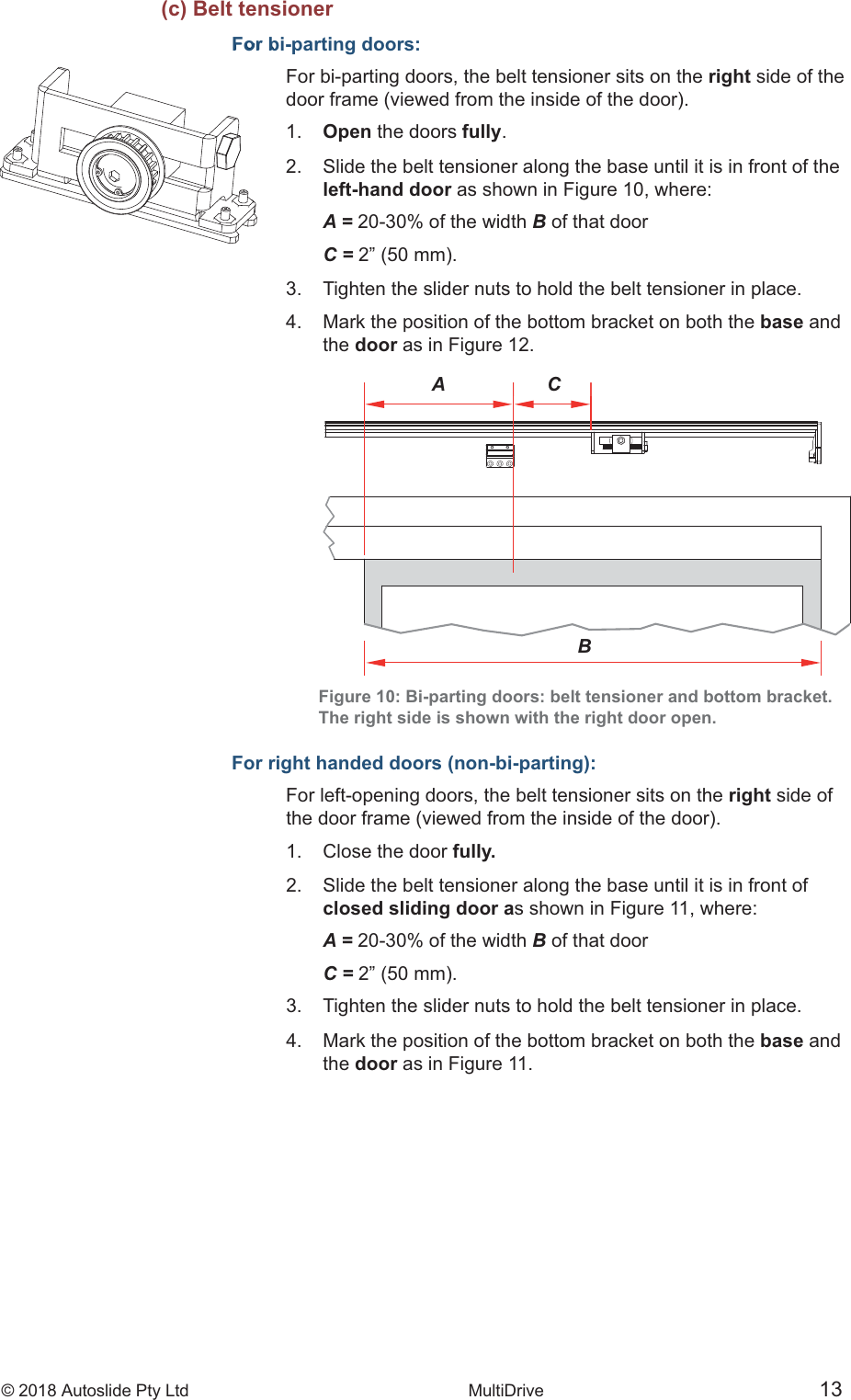 (c) Belt tensioner

For bi-parting doors:

For bi-parting doors, the belt tensioner sits on the right side of the door frame (viewed from the inside of the door).

1. Open the doors fully.

2. Slide the belt tensioner along the base until it is in front of the left-hand door as shown in Figure 10, where:

A = 20-30% of the width B of that door

C = 2” (50 mm).

3. Tighten the slider nuts to hold the belt tensioner in place.

4. Mark the position of the bottom bracket on both the base and the door as in Figure 12.

A C

B

Figure 10: Bi-parting doors: belt tensioner and bottom bracket. The right side is shown with the right door open.

For right handed doors (non-bi-parting):

For left-opening doors, the belt tensioner sits on the right side of the door frame (viewed from the inside of the door).

1. Close the door fully.

2. Slide the belt tensioner along the base until it is in front of closed sliding door as shown in Figure 11, where:

A = 20-30% of the width B of that door

C = 2” (50 mm).

3. Tighten the slider nuts to hold the belt tensioner in place.

4. Mark the position of the bottom bracket on both the base and the door as in Figure 11.

© 2018 Autoslide Pty Ltd MultiDrive 13