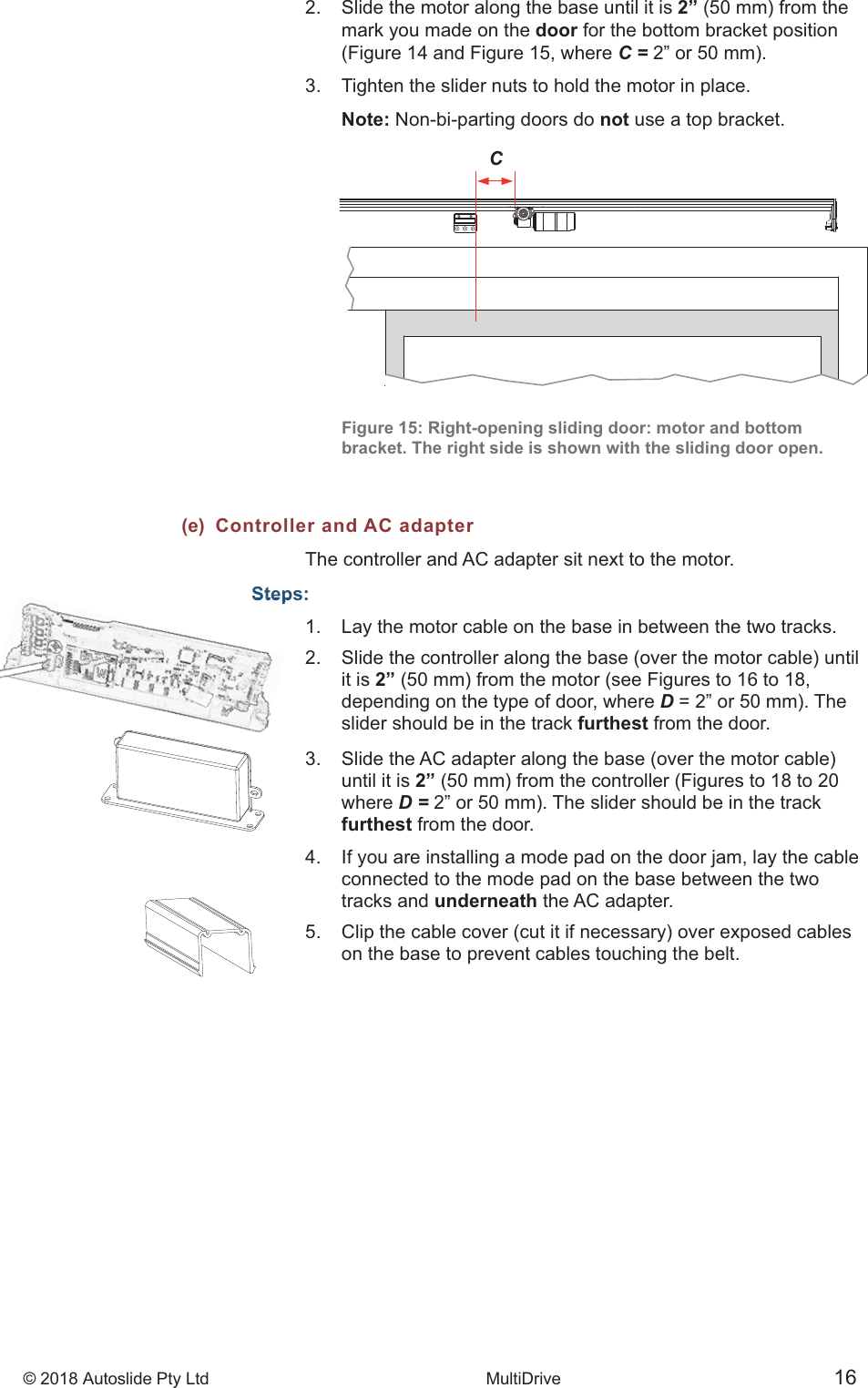 2. Slide the motor along the base until it is 2” (50 mm) from the mark you made on the door for the bottom bracket position (Figure 14 and Figure 15, where C = 2” or 50 mm).

3. Tighten the slider nuts to hold the motor in place.

Note: Non-bi-parting doors do not use a top bracket.

C

Figure 15: Right-opening sliding door: motor and bottom bracket. The right side is shown with the sliding door open.

(e) Controller and AC adapter

The controller and AC adapter sit next to the motor.

Steps:

1. Lay the motor cable on the base in between the two tracks.

2. Slide the controller along the base (over the motor cable) until it is 2” (50 mm) from the motor (see Figures to 16 to 18, depending on the type of door, where D = 2” or 50 mm). The slider should be in the track furthest from the door.

3. Slide the AC adapter along the base (over the motor cable) until it is 2” (50 mm) from the controller (Figures to 18 to 20 where D = 2” or 50 mm). The slider should be in the track furthest from the door.

4. If you are installing a mode pad on the door jam, lay the cable connected to the mode pad on the base between the two tracks and underneath the AC adapter.

5. Clip the cable cover (cut it if necessary) over exposed cables on the base to prevent cables touching the belt.

© 2018 Autoslide Pty Ltd MultiDrive 16