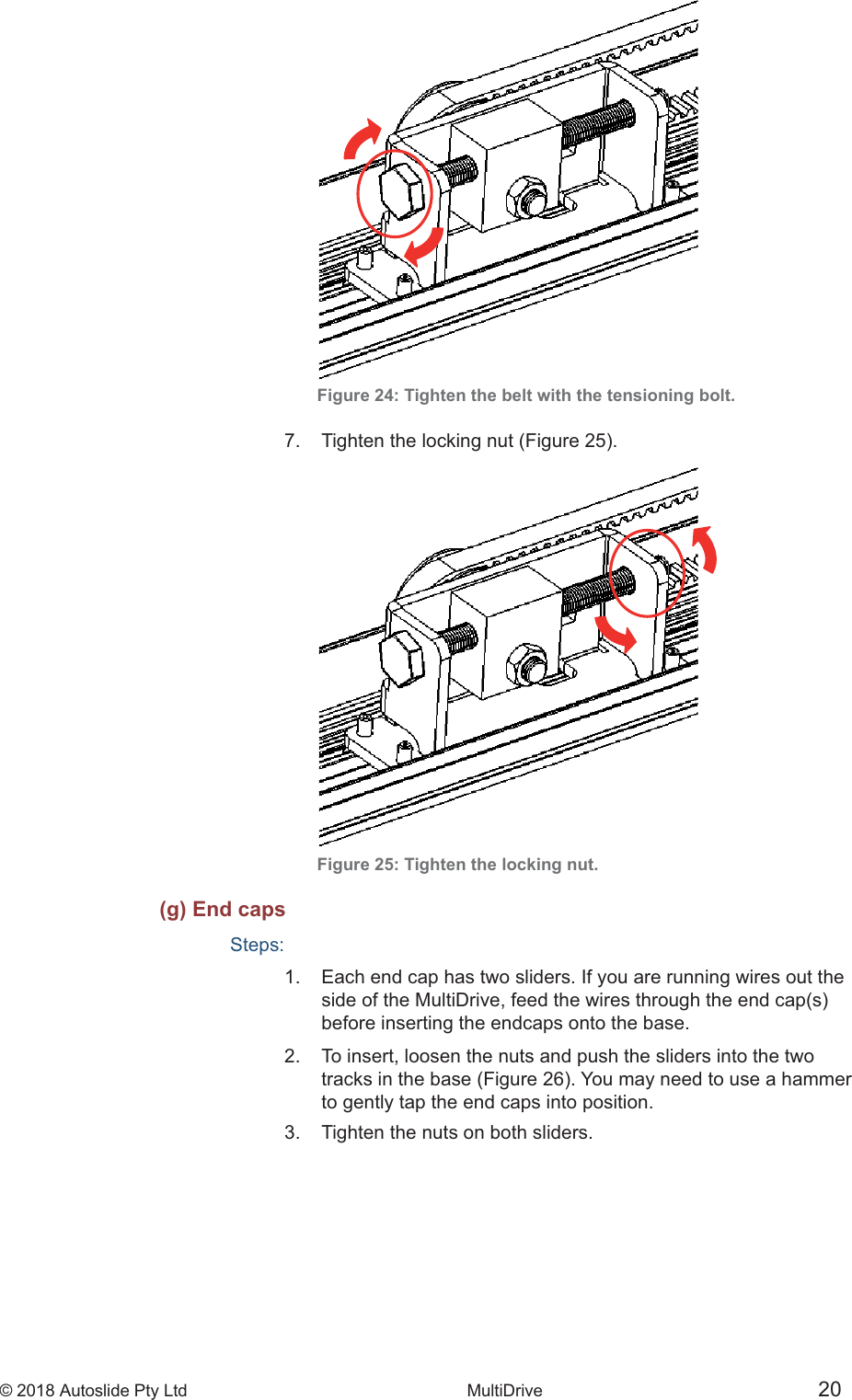 Figure 24: Tighten the belt with the tensioning bolt.

7. Tighten the locking nut (Figure 25).

Figure 25: Tighten the locking nut.

(g) End caps

Steps:

1. Each end cap has two sliders. If you are running wires out the side of the MultiDrive, feed the wires through the end cap(s) before inserting the endcaps onto the base.

2. To insert, loosen the nuts and push the sliders into the two tracks in the base (Figure 26). You may need to use a hammer to gently tap the end caps into position.

3. Tighten the nuts on both sliders.

© 2018 Autoslide Pty Ltd MultiDrive 20