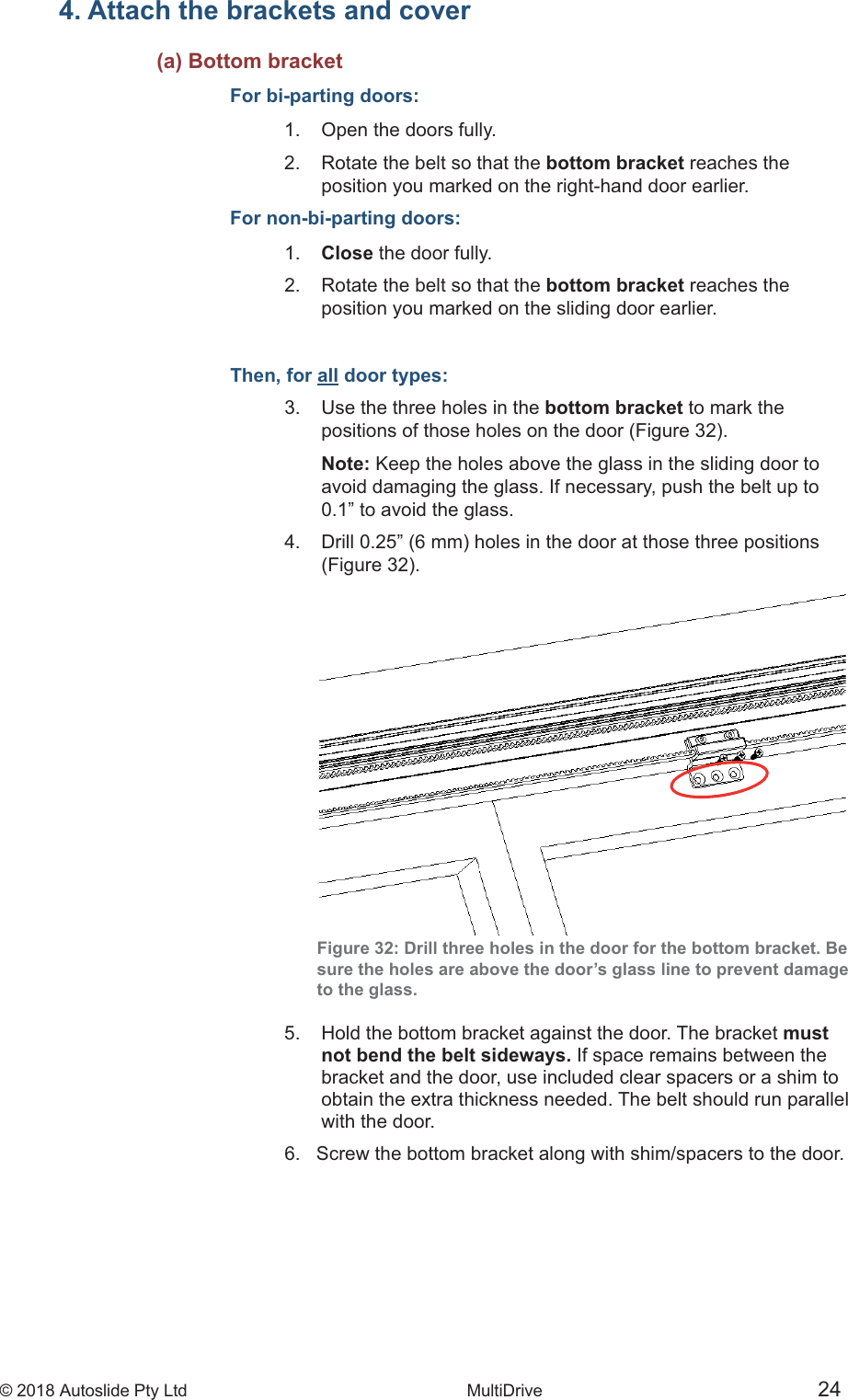 4. Attach the brackets and cover

(a) Bottom bracket

For bi-parting doors:

1. Open the doors fully.

2. Rotate the belt so that the bottom bracket reaches the position you marked on the right-hand door earlier.

For non-bi-parting doors:

1. Close the door fully.

2. Rotate the belt so that the bottom bracket reaches the position you marked on the sliding door earlier.

Then, for all door types:

3. Use the three holes in the bottom bracket to mark the positions of those holes on the door (Figure 32).

Note: Keep the holes above the glass in the sliding door to avoid damaging the glass. If necessary, push the belt up to 0.1” to avoid the glass.

4. Drill 0.25” (6 mm) holes in the door at those three positions (Figure 32).

Figure 32: Drill three holes in the door for the bottom bracket. Be sure the holes are above the door’s glass line to prevent damage to the glass.

5. Hold the bottom bracket against the door. The bracket must not bend the belt sideways. If space remains between the bracket and the door, use included clear spacers or a shim to obtain the extra thickness needed. The belt should run parallel with the door.

6. Screw the bottom bracket along with shim/spacers to the door.

© 2018 Autoslide Pty Ltd MultiDrive 24