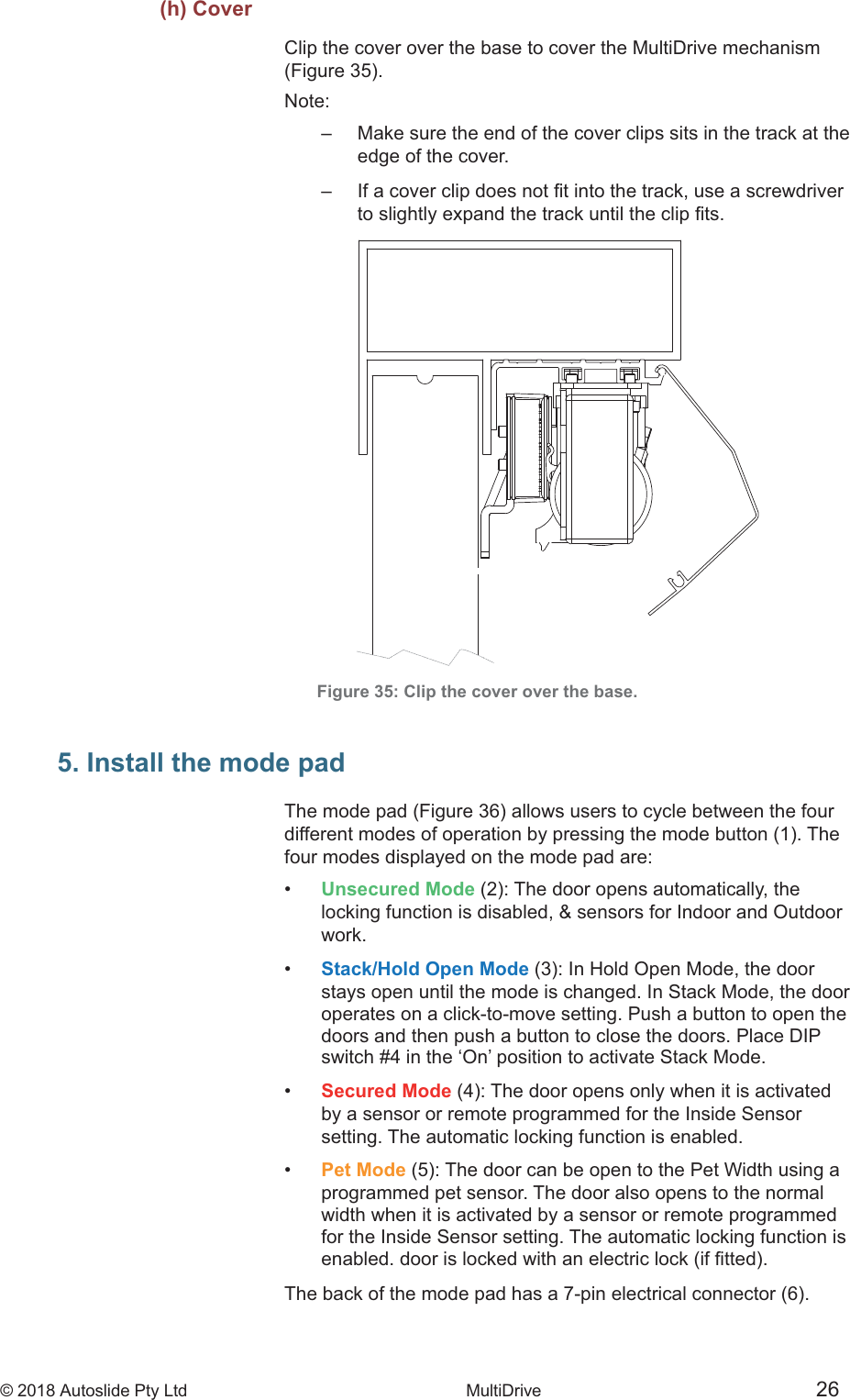 (h) Cover

Clip the cover over the base to cover the MultiDrive mechanism (Figure 35).

Note:

– Make sure the end of the cover clips sits in the track at the edge of the cover.

– If a cover clip does not fit into the track, use a screwdriver to slightly expand the track until the clip fits.

Figure 35: Clip the cover over the base.

5. Install the mode pad

The mode pad (Figure 36) allows users to cycle between the four different modes of operation by pressing the mode button (1). The four modes displayed on the mode pad are:

• Unsecured Mode (2): The door opens automatically, the locking function is disabled, & sensors for Indoor and Outdoor work.

• Stack/Hold Open Mode (3): In Hold Open Mode, the door stays open until the mode is changed. In Stack Mode, the door operates on a click-to-move setting. Push a button to open the doors and then push a button to close the doors. Place DIP switch #4 in the ‘On’ position to activate Stack Mode.

• Secured Mode (4): The door opens only when it is activated by a sensor or remote programmed for the Inside Sensor setting. The automatic locking function is enabled.

• Pet Mode (5): The door can be open to the Pet Width using a programmed pet sensor. The door also opens to the normal width when it is activated by a sensor or remote programmed for the Inside Sensor setting. The automatic locking function is enabled. door is locked with an electric lock (if fitted).

The back of the mode pad has a 7-pin electrical connector (6).

© 2018 Autoslide Pty Ltd MultiDrive 26