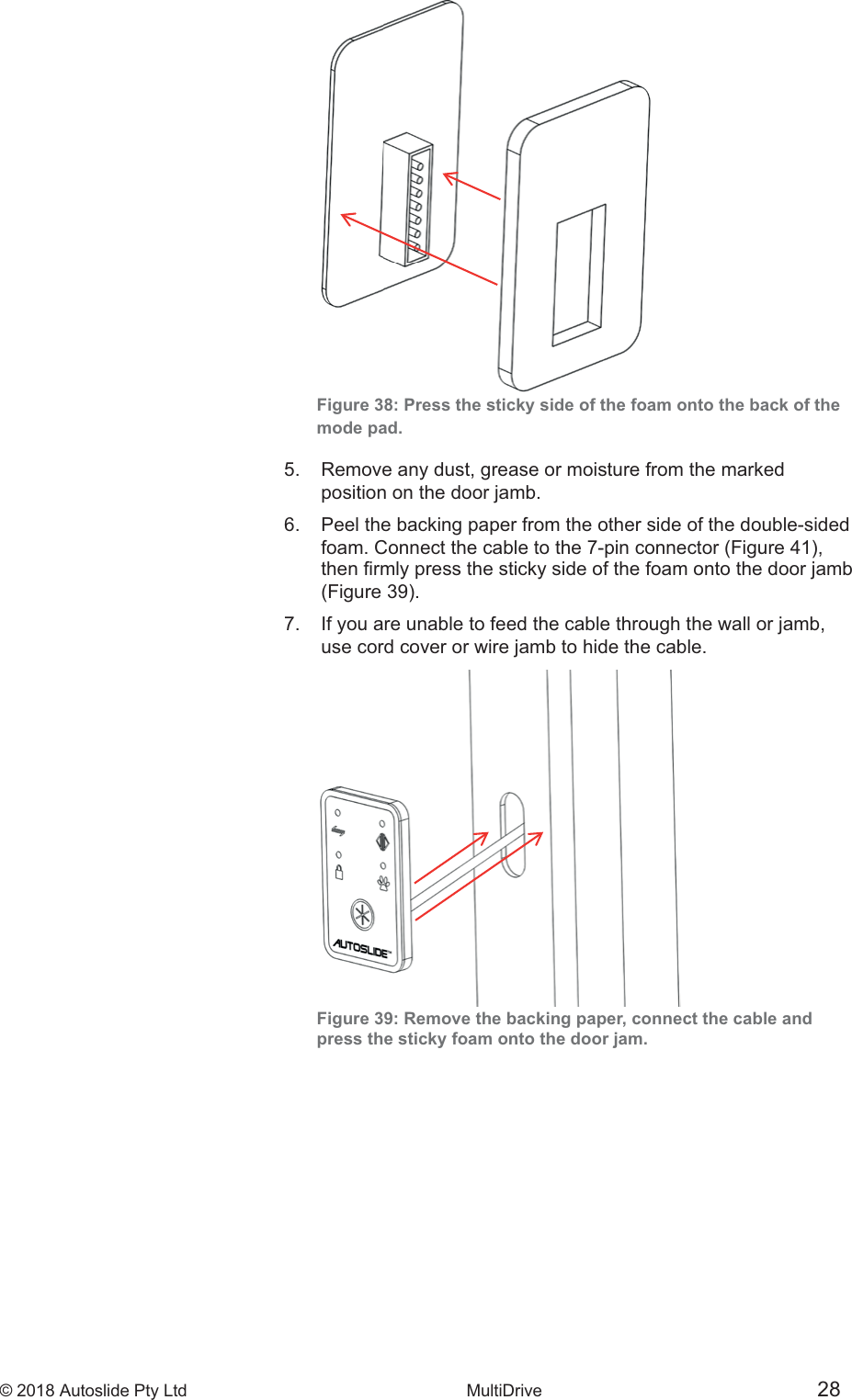 Figure 38: Press the sticky side of the foam onto the back of the mode pad.

5. Remove any dust, grease or moisture from the marked position on the door jamb.

6. Peel the backing paper from the other side of the double-sided foam. Connect the cable to the 7-pin connector (Figure 41), then firmly press the sticky side of the foam onto the door jamb (Figure 39).

7. If you are unable to feed the cable through the wall or jamb, use cord cover or wire jamb to hide the cable.

AUTOSLIDE

Figure 39: Remove the backing paper, connect the cable and press the sticky foam onto the door jam.

© 2018 Autoslide Pty Ltd MultiDrive 28