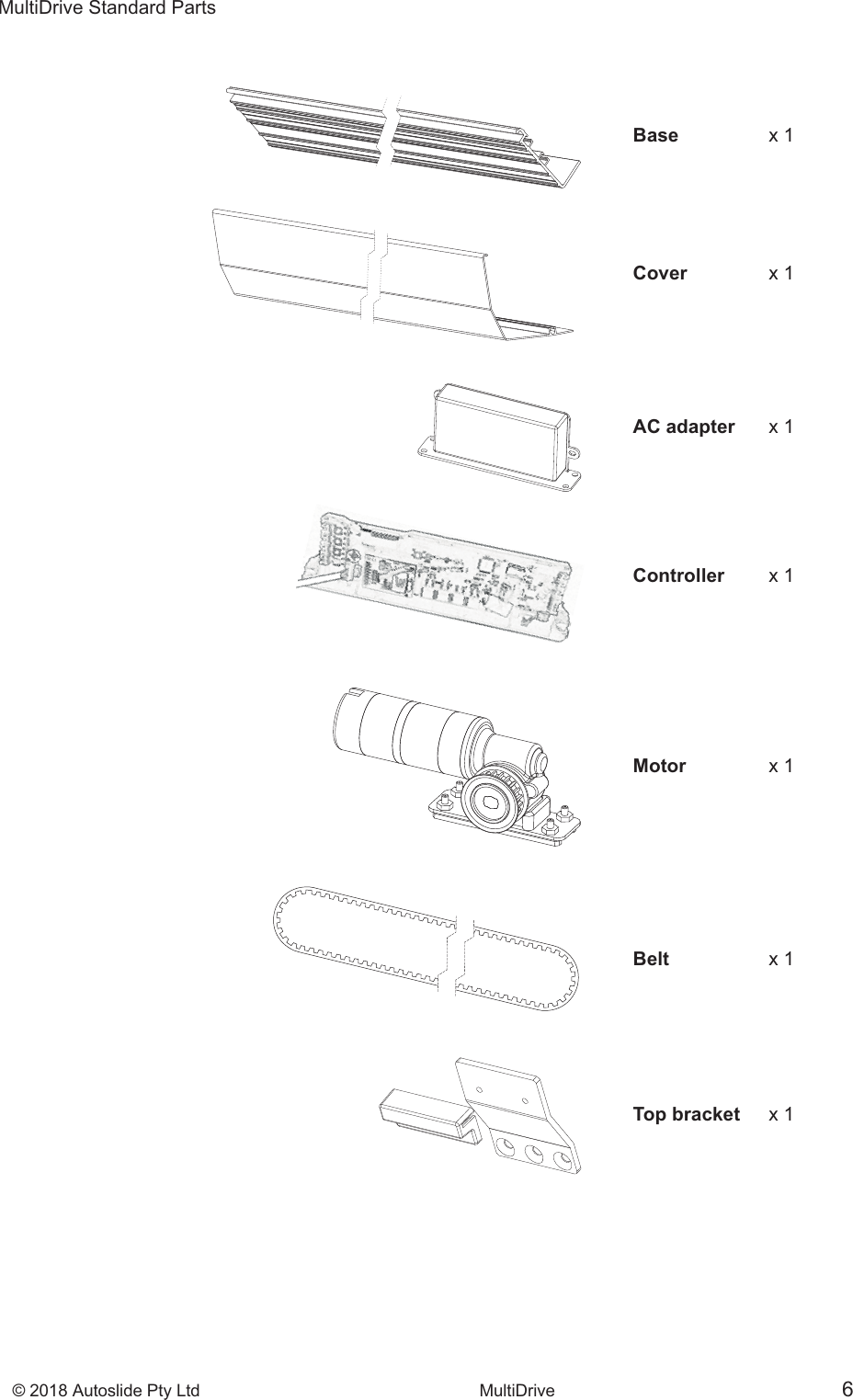 MultiDrive Standard Parts

Base x 1

Cover x 1

AC adapter x 1

Controller x 1

Motor x 1

Belt x 1

Top bracket x 1

© 2018 Autoslide Pty Ltd MultiDrive 6