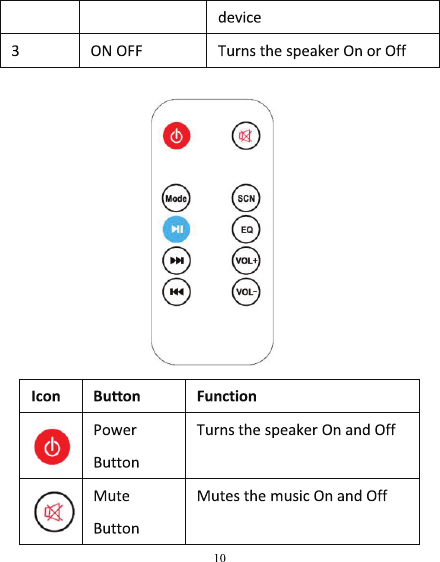 | | | device |
|---|---|---|
| 3 | ON OFF | Turns the speaker On or Off |

Mode
SCN
EQ
VOL+
VOL-

| Icon | Button | Function |
|---|---|---|
| | Power Button | Turns the speaker On and Off |
| | Mute Button | Mutes the music On and Off |

10