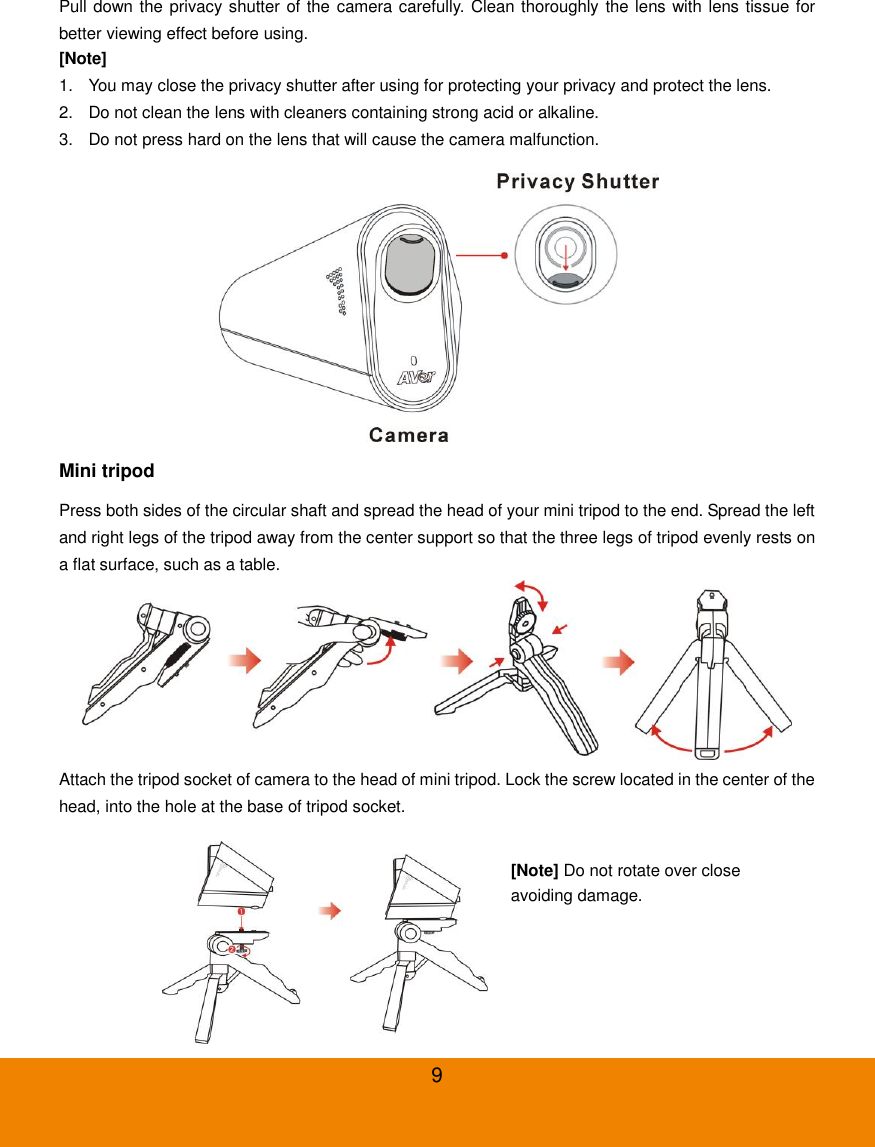 Pull down the privacy shutter of the camera carefully. Clean thoroughly the lens with lens tissue for better viewing effect before using.
[Note]
1. You may close the privacy shutter after using for protecting your privacy and protect the lens.
2. Do not clean the lens with cleaners containing strong acid or alkaline.
3. Do not press hard on the lens that will cause the camera malfunction.

Privacy Shutter

AVer

Camera

Mini tripod

Press both sides of the circular shaft and spread the head of your mini tripod to the end. Spread the left and right legs of the tripod away from the center support so that the three legs of tripod evenly rests on a flat surface, such as a table.

Attach the tripod socket of camera to the head of mini tripod. Lock the screw located in the center of the head, into the hole at the base of tripod socket.

1
2

[Note] Do not rotate over close avoiding damage.

9