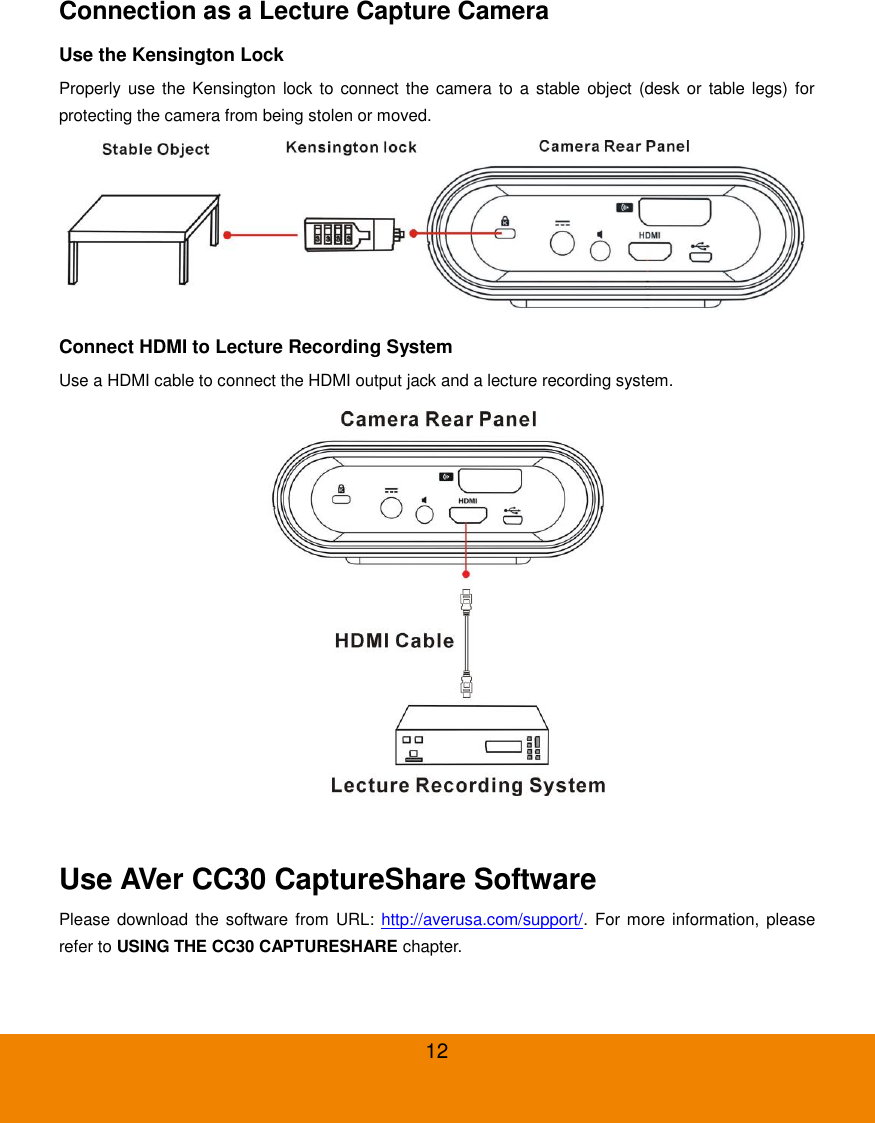 Connection as a Lecture Capture Camera

Use the Kensington Lock

Properly use the Kensington lock to connect the camera to a stable object (desk or table legs) for protecting the camera from being stolen or moved.

Stable Object

Kensington lock

Camera Rear Panel

HDMI

Connect HDMI to Lecture Recording System

Use a HDMI cable to connect the HDMI output jack and a lecture recording system.

Camera Rear Panel

HDMI

HDMI Cable

Lecture Recording System

Use AVer CC30 CaptureShare Software

Please download the software from URL: http://averusa.com/support/. For more information, please refer to USING THE CC30 CAPTURESHARE chapter.

12