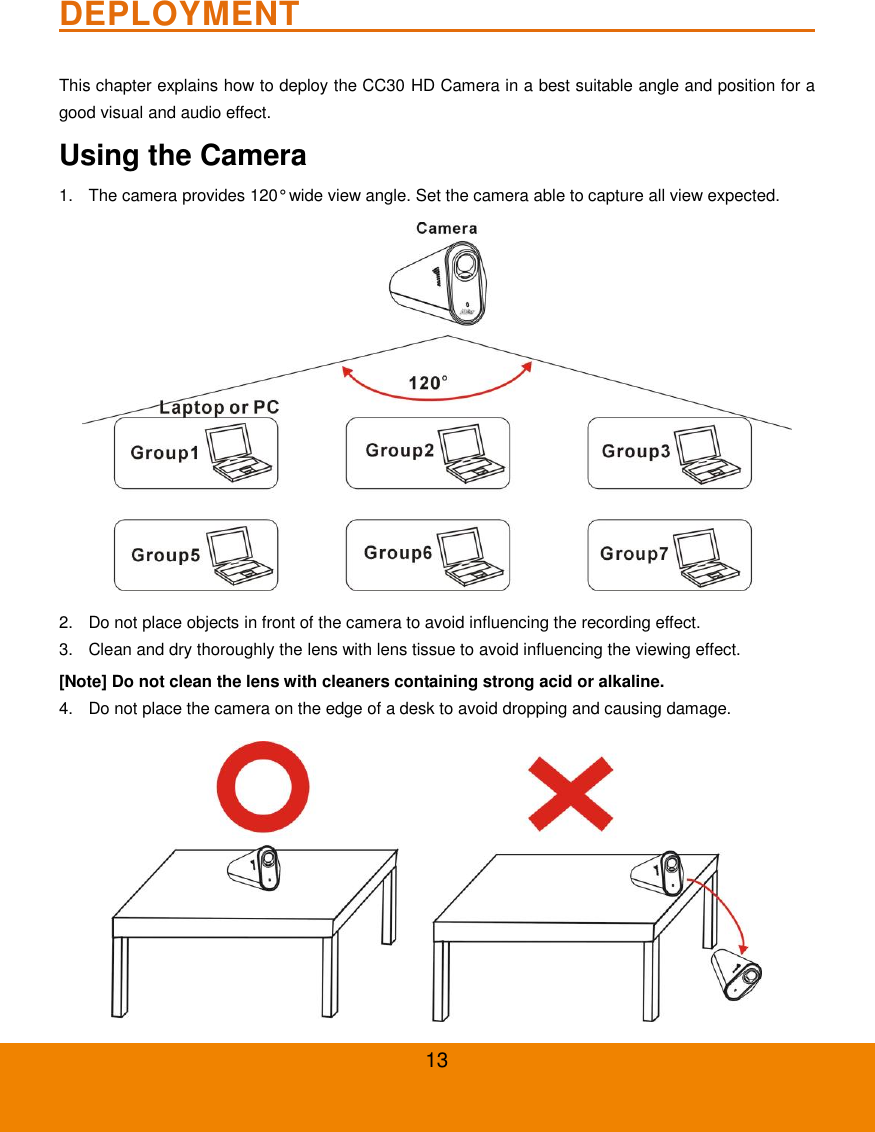 DEPLOYMENT

This chapter explains how to deploy the CC30 HD Camera in a best suitable angle and position for a good visual and audio effect.

Using the Camera

1. The camera provides 120° wide view angle. Set the camera able to capture all view expected.

Camera

120°

Laptop or PC

Group1

Group2

Group3

Group5

Group6

Group7

2. Do not place objects in front of the camera to avoid influencing the recording effect.

3. Clean and dry thoroughly the lens with lens tissue to avoid influencing the viewing effect.

[Note] Do not clean the lens with cleaners containing strong acid or alkaline.

4. Do not place the camera on the edge of a desk to avoid dropping and causing damage.

13