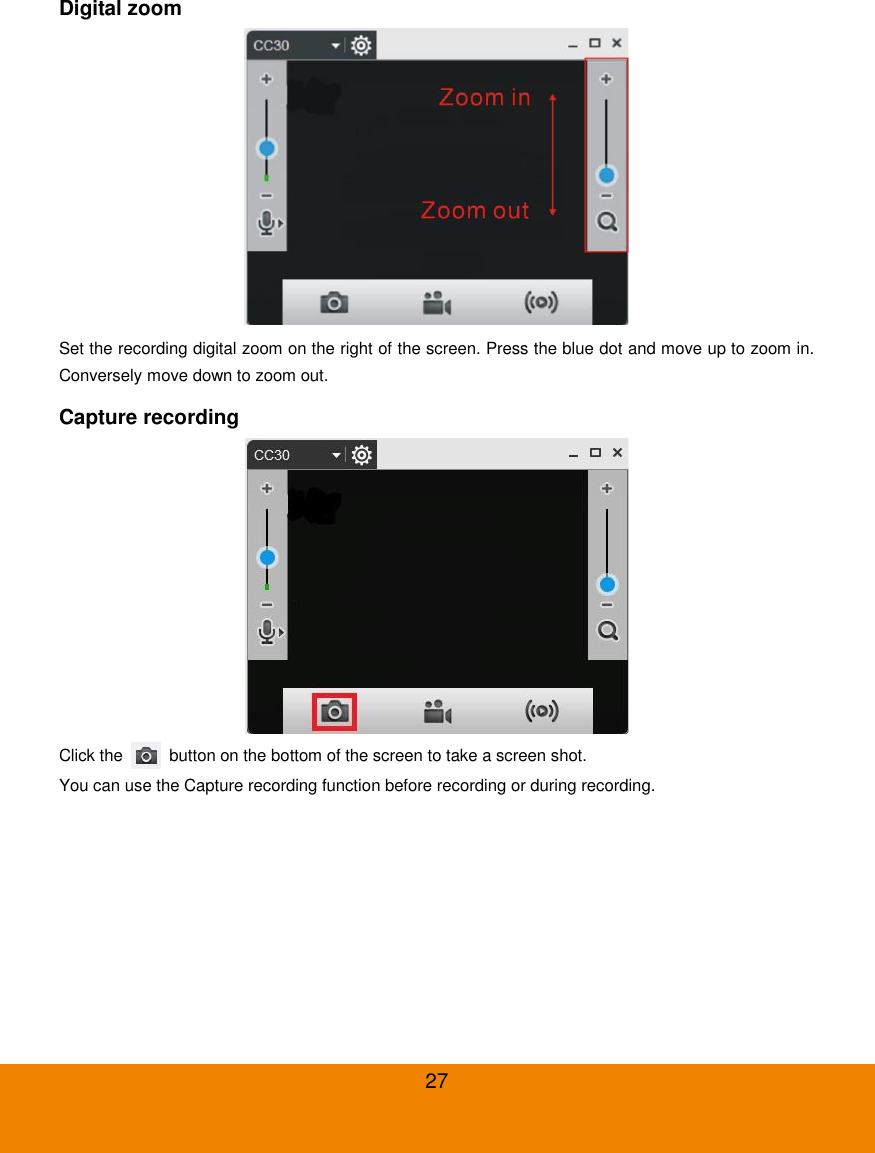 Digital zoom

CC30

Zoom in

Zoom out

Set the recording digital zoom on the right of the screen. Press the blue dot and move up to zoom in. Conversely move down to zoom out.

Capture recording

CC30

Click the button on the bottom of the screen to take a screen shot.

You can use the Capture recording function before recording or during recording.

27