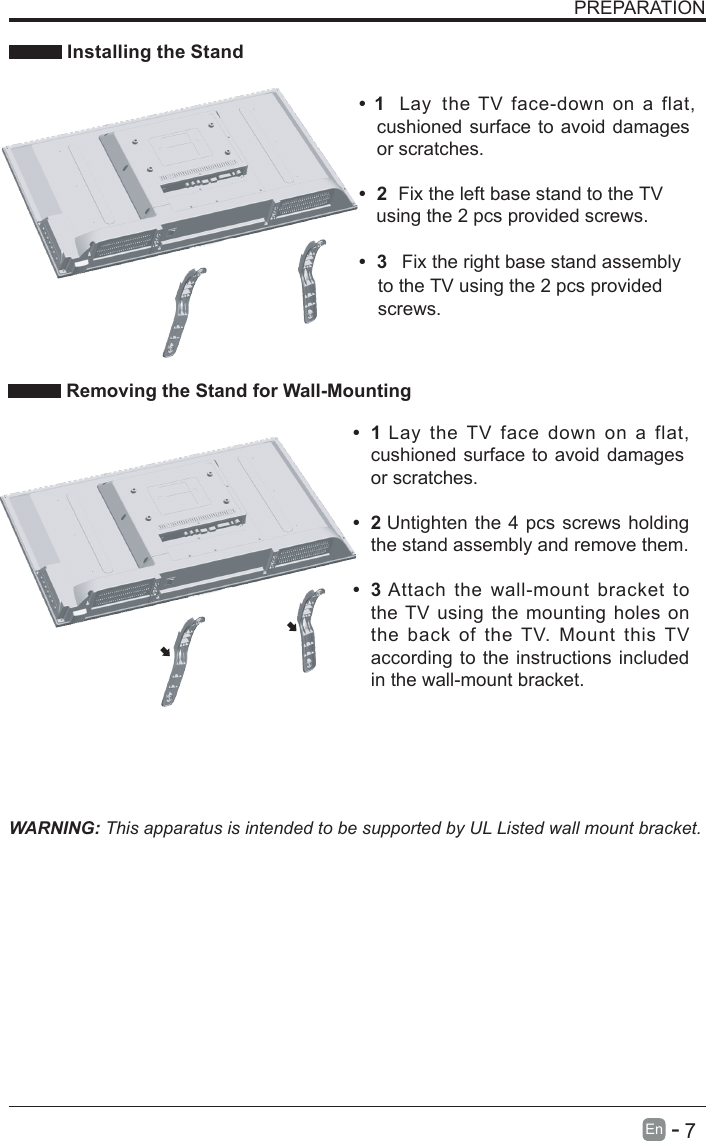 PREPARATION

Installing the Stand

• 1 Lay the TV face-down on a flat, cushioned surface to avoid damages or scratches.

• 2 Fix the left base stand to the TV using the 2 pcs provided screws.

• 3 Fix the right base stand assembly to the TV using the 2 pcs provided screws.

Removing the Stand for Wall-Mounting

• 1 Lay the TV face down on a flat, cushioned surface to avoid damages or scratches.

• 2 Untighten the 4 pcs screws holding the stand assembly and remove them.

• 3 Attach the wall-mount bracket to the TV using the mounting holes on the back of the TV. Mount this TV according to the instructions included in the wall-mount bracket.

WARNING: This apparatus is intended to be supported by UL Listed wall mount bracket.

En - 7