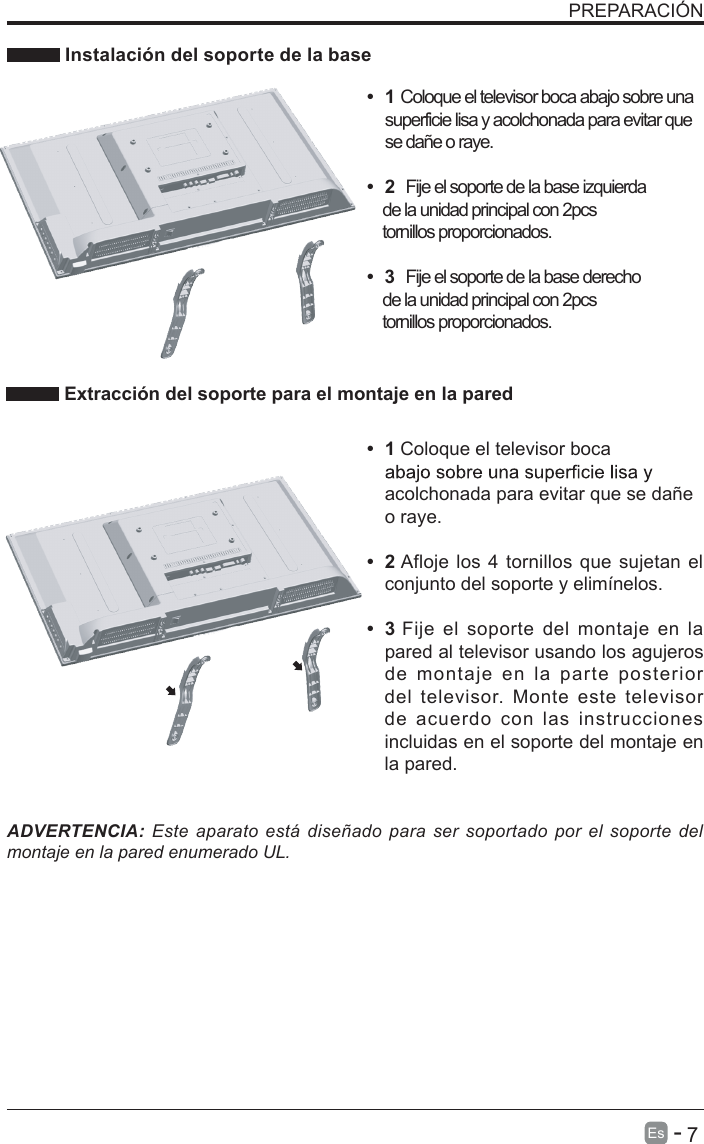 PREPARACIÓN

Instalación del soporte de la base

• 1 Coloque el televisor boca abajo sobre una superficie lisa y acolchonada para evitar que se dañe o raye.

• 2 Fije el soporte de la base izquierda de la unidad principal con 2pcs tornillos proporcionados.

• 3 Fije el soporte de la base derecho de la unidad principal con 2pcs tornillos proporcionados.

Extracción del soporte para el montaje en la pared

• 1 Coloque el televisor boca abajo sobre una superficie lisa y acolchonada para evitar que se dañe o raye.

• 2 Afloje los 4 tornillos que sujetan el conjunto del soporte y elimínelos.

• 3 Fije el soporte del montaje en la pared al televisor usando los agujeros de montaje en la parte posterior del televisor. Monte este televisor de acuerdo con las instrucciones incluidas en el soporte del montaje en la pared.

ADVERTENCIA: Este aparato está diseñado para ser soportado por el soporte del montaje en la pared enumerado UL.

Es - 7