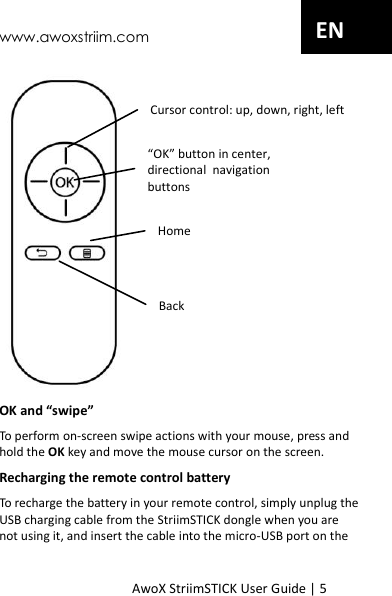 www.awoxstriim.com

EN

Cursor control: up, down, right, left

“OK” button in center, directional navigation buttons

OK

Home

Back

OK and “swipe”

To perform on-screen swipe actions with your mouse, press and hold the OK key and move the mouse cursor on the screen.

Recharging the remote control battery

To recharge the battery in your remote control, simply unplug the USB charging cable from the StriimSTICK dongle when you are not using it, and insert the cable into the micro-USB port on the

AwoX StriimSTICK User Guide | 5