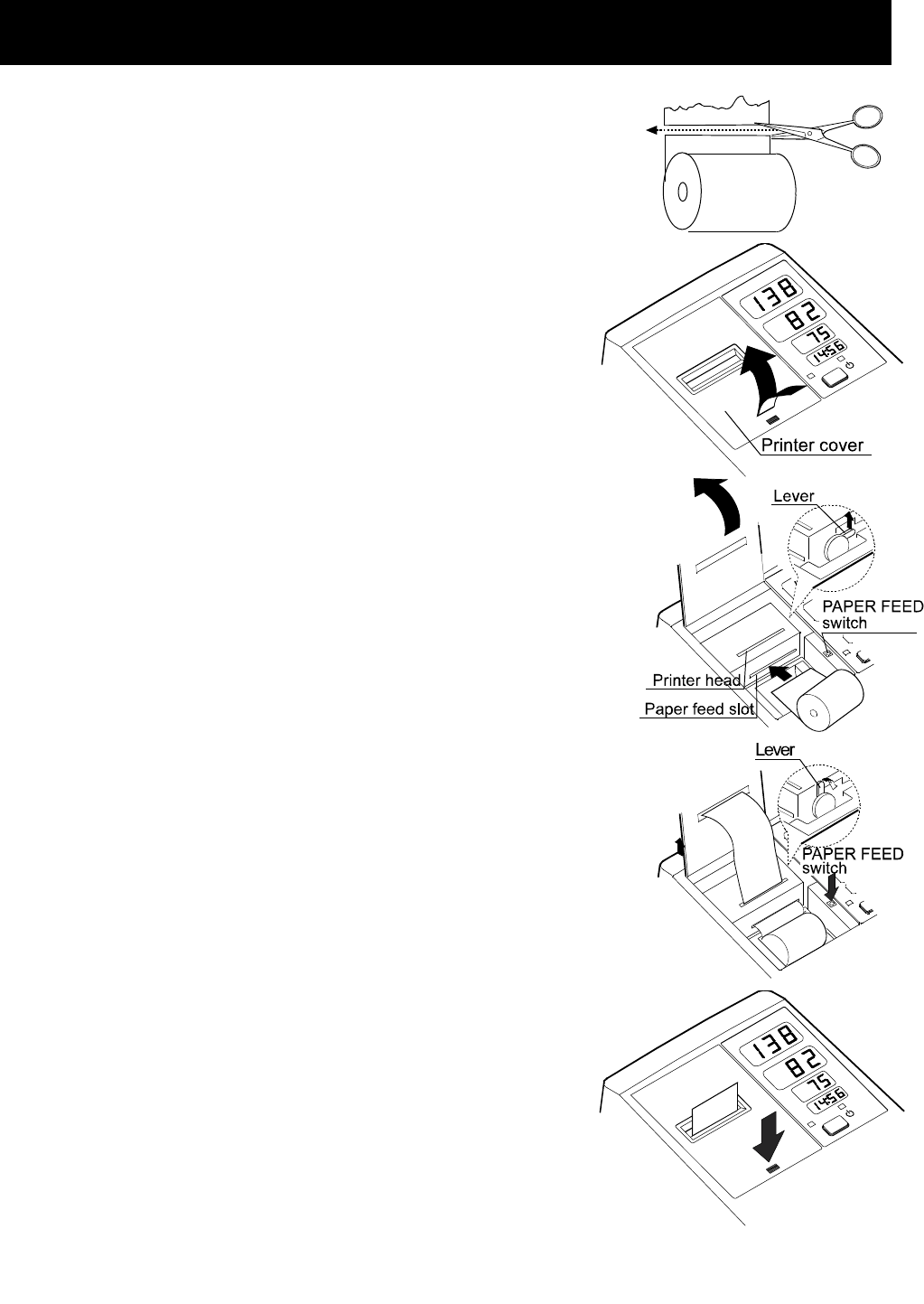 138
82
75
14:56
Printer cover

Lever
PAPER FEED switch
Printer head
Paper feed slot

Lever
PAPER FEED switch

138
82
75
14:56