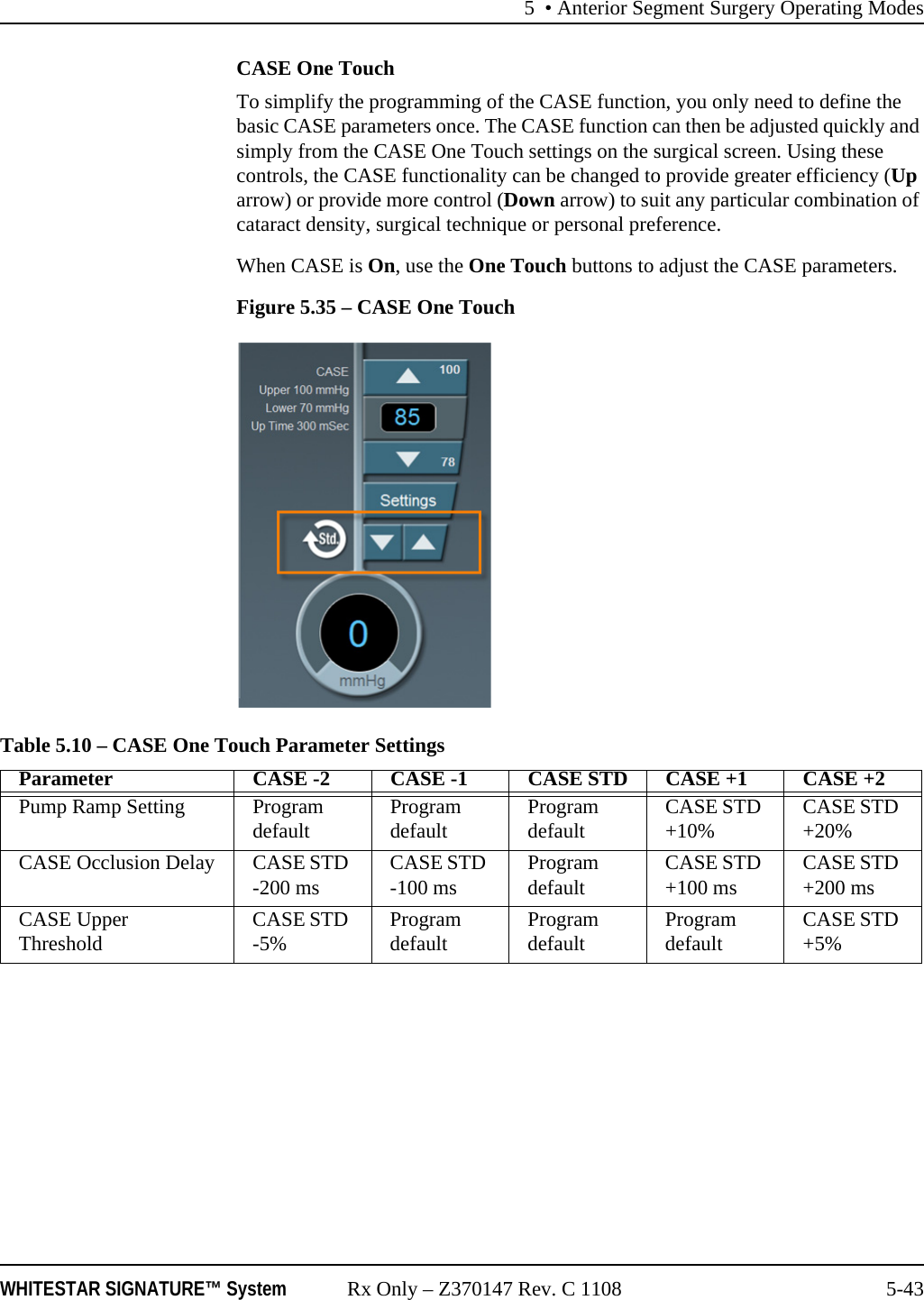 5 • Anterior Segment Surgery Operating Modes

CASE One Touch

To simplify the programming of the CASE function, you only need to define the basic CASE parameters once. The CASE function can then be adjusted quickly and simply from the CASE One Touch settings on the surgical screen. Using these controls, the CASE functionality can be changed to provide greater efficiency (Up arrow) or provide more control (Down arrow) to suit any particular combination of cataract density, surgical technique or personal preference.

When CASE is On, use the One Touch buttons to adjust the CASE parameters.

Figure 5.35 – CASE One Touch

CASE
Upper 100 mmHg
Lower 70 mmHg
Up Time 300 mSec

100
85
78
Settings
Std.
0
mmHg

Table 5.10 – CASE One Touch Parameter Settings

| Parameter | CASE -2 | CASE -1 | CASE STD | CASE +1 | CASE +2 |
|---|---|---|---|---|---|
| Pump Ramp Setting | Program default | Program default | Program default | CASE STD +10% | CASE STD +20% |
| CASE Occlusion Delay | CASE STD -200 ms | CASE STD -100 ms | Program default | CASE STD +100 ms | CASE STD +200 ms |
| CASE Upper Threshold | CASE STD -5% | Program default | Program default | Program default | CASE STD +5% |

WHITESTAR SIGNATURE™ System Rx Only – Z370147 Rev. C 1108 5-43