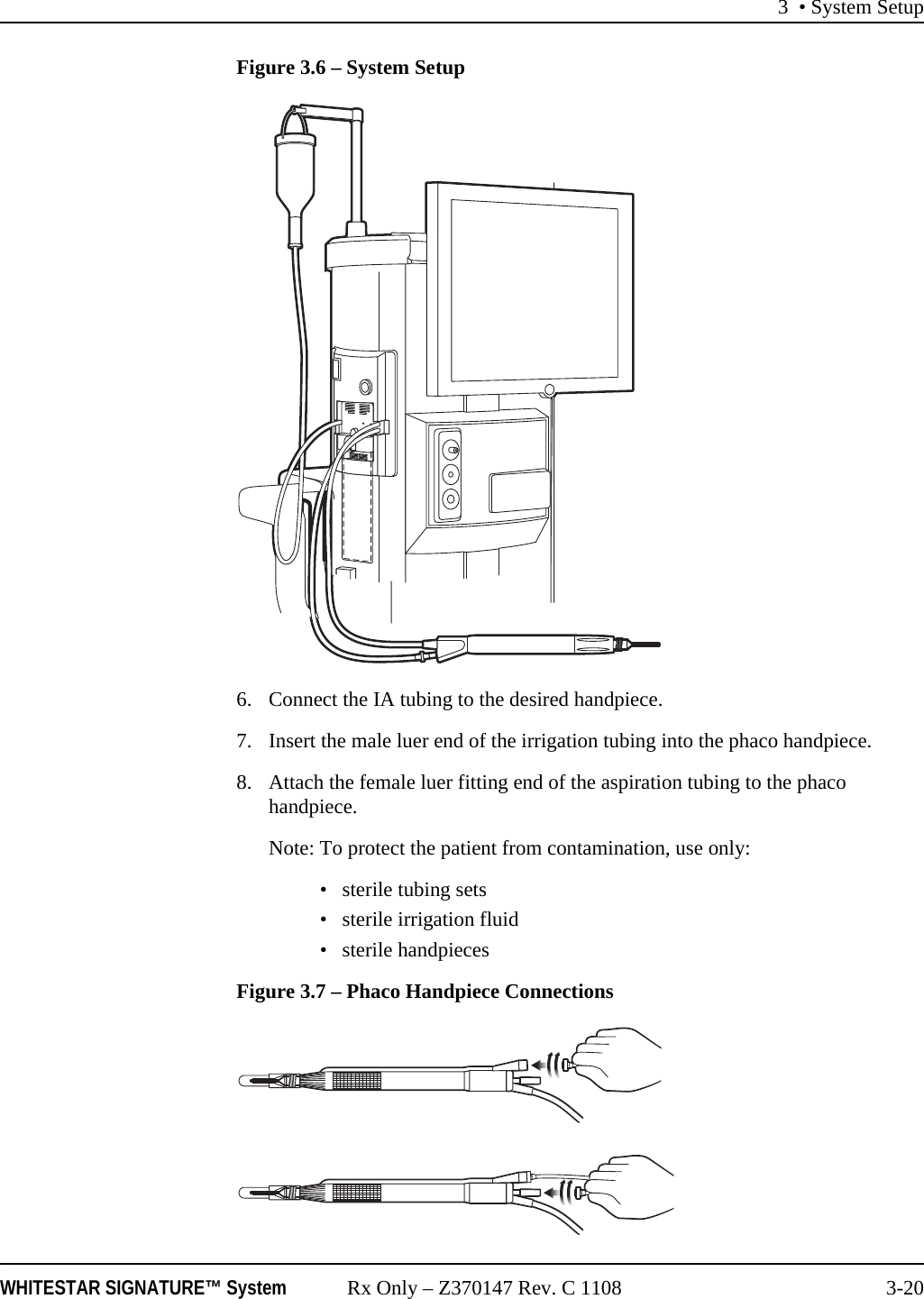 3 • System Setup

Figure 3.6 – System Setup

6. Connect the IA tubing to the desired handpiece.

7. Insert the male luer end of the irrigation tubing into the phaco handpiece.

8. Attach the female luer fitting end of the aspiration tubing to the phaco handpiece.

Note: To protect the patient from contamination, use only:

• sterile tubing sets
• sterile irrigation fluid
• sterile handpieces

Figure 3.7 – Phaco Handpiece Connections

WHITESTAR SIGNATURE™ System Rx Only – Z370147 Rev. C 1108 3-20