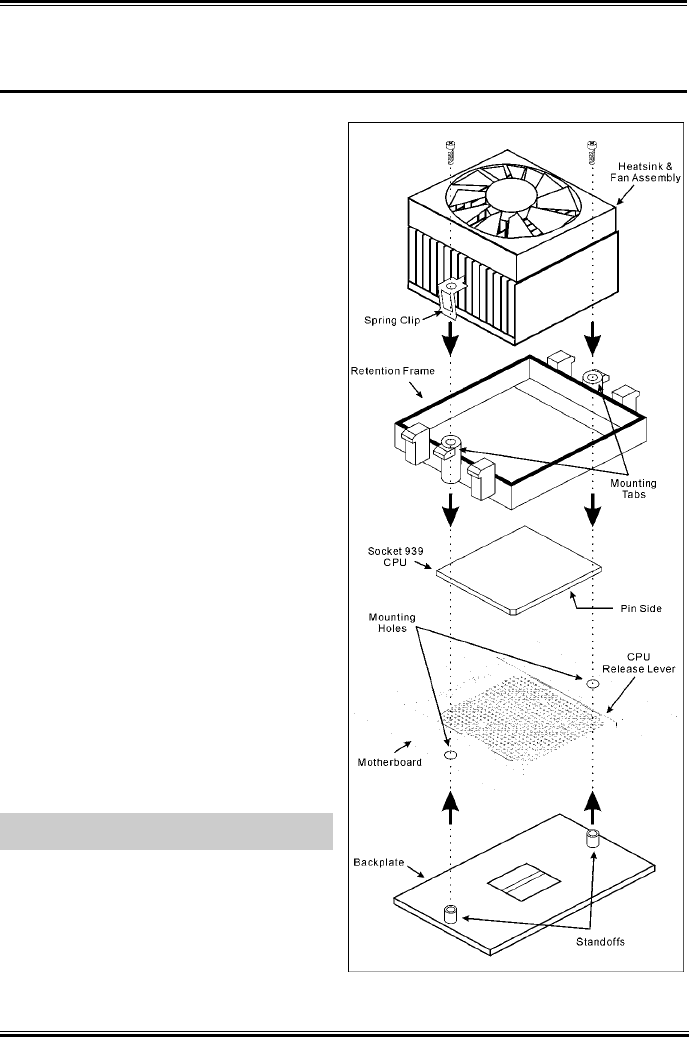 Heatsink & Fan Assembly

Spring Clip

Retention Frame

Mounting Tabs

Socket 939 CPU

Pin Side

Mounting Holes

CPU Release Lever

Motherboard

Backplate

Standoffs