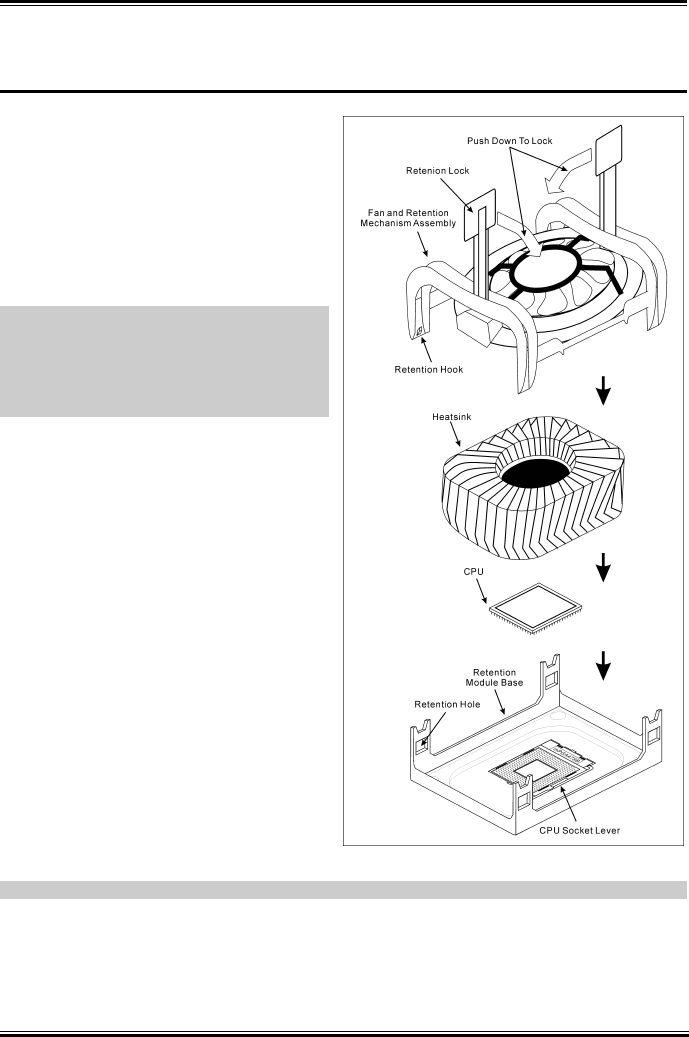 Push Down To Lock

Retenion Lock

Fan and Retention Mechanism Assembly

Retention Hook

Heatsink

CPU

Retention Module Base

Retention Hole

CPU Socket Lever