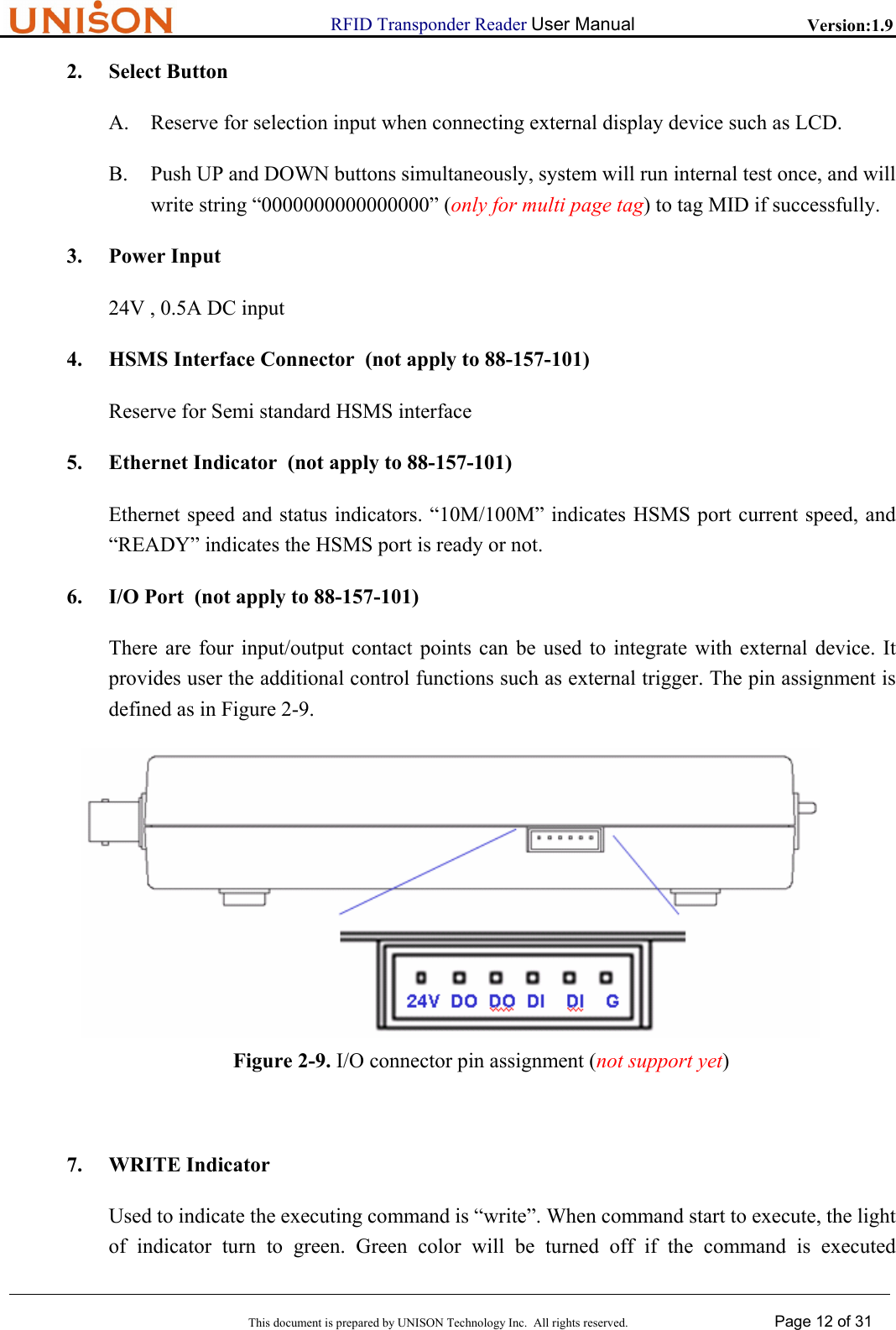 UNISON RFID Transponder Reader User Manual Version:1.9

2. Select Button

A. Reserve for selection input when connecting external display device such as LCD.

B. Push UP and DOWN buttons simultaneously, system will run internal test once, and will write string “0000000000000000” (only for multi page tag) to tag MID if successfully.

3. Power Input

24V , 0.5A DC input

4. HSMS Interface Connector (not apply to 88-157-101)

Reserve for Semi standard HSMS interface

5. Ethernet Indicator (not apply to 88-157-101)

Ethernet speed and status indicators. “10M/100M” indicates HSMS port current speed, and “READY” indicates the HSMS port is ready or not.

6. I/O Port (not apply to 88-157-101)

There are four input/output contact points can be used to integrate with external device. It provides user the additional control functions such as external trigger. The pin assignment is defined as in Figure 2-9.

24V DO DO DI DI G

Figure 2-9. I/O connector pin assignment (not support yet)

7. WRITE Indicator

Used to indicate the executing command is “write”. When command start to execute, the light of indicator turn to green. Green color will be turned off if the command is executed

This document is prepared by UNISON Technology Inc. All rights reserved.

Page 12 of 31