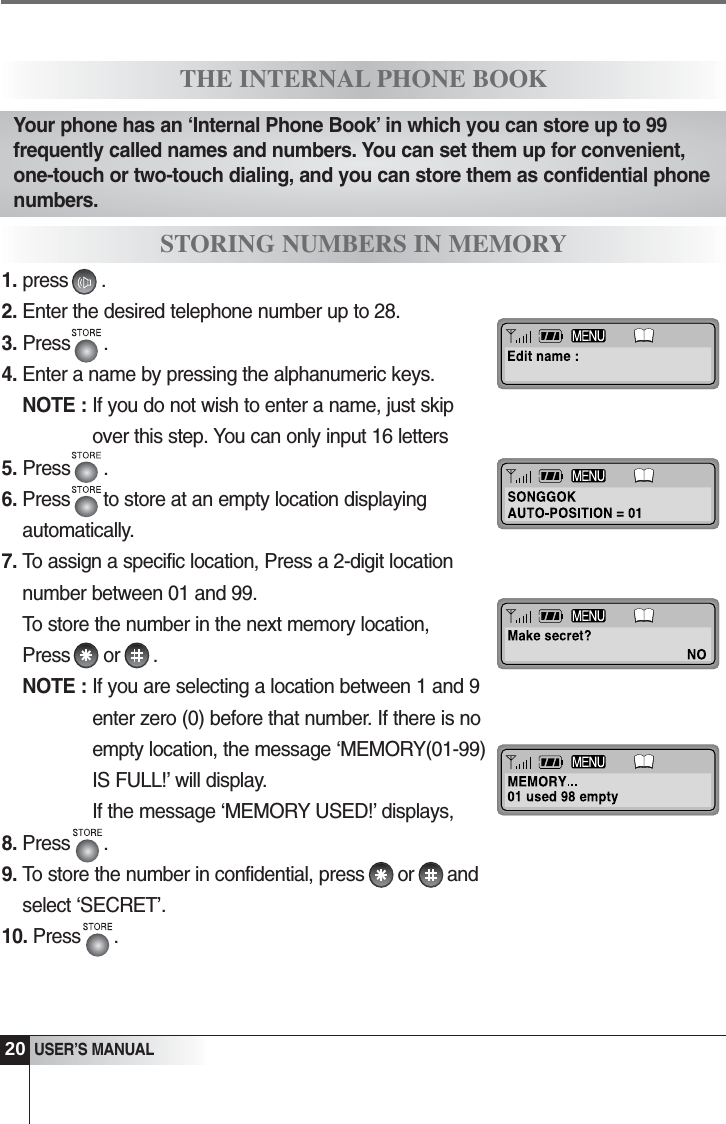 THE INTERNAL PHONE BOOK

Your phone has an ‘Internal Phone Book’ in which you can store up to 99 frequently called names and numbers. You can set them up for convenient, one-touch or two-touch dialing, and you can store them as confidential phone numbers.

STORING NUMBERS IN MEMORY

1. press .
2. Enter the desired telephone number up to 28.
3. Press STORE .
4. Enter a name by pressing the alphanumeric keys.
NOTE : If you do not wish to enter a name, just skip over this step. You can only input 16 letters
5. Press STORE .
6. Press STORE to store at an empty location displaying automatically.
7. To assign a specific location, Press a 2-digit location number between 01 and 99.
To store the number in the next memory location, Press or .
NOTE : If you are selecting a location between 1 and 9 enter zero (0) before that number. If there is no empty location, the message ‘MEMORY(01-99) IS FULL!’ will display.
If the message ‘MEMORY USED!’ displays,
8. Press STORE .
9. To store the number in confidential, press or and select ‘SECRET’.
10. Press STORE .

MENU
Edit name :

MENU
SONGGOK
AUTO-POSITION = 01

MENU
Make secret?
NO

MENU
MEMORY...
01 used 98 empty

20 USER’S MANUAL