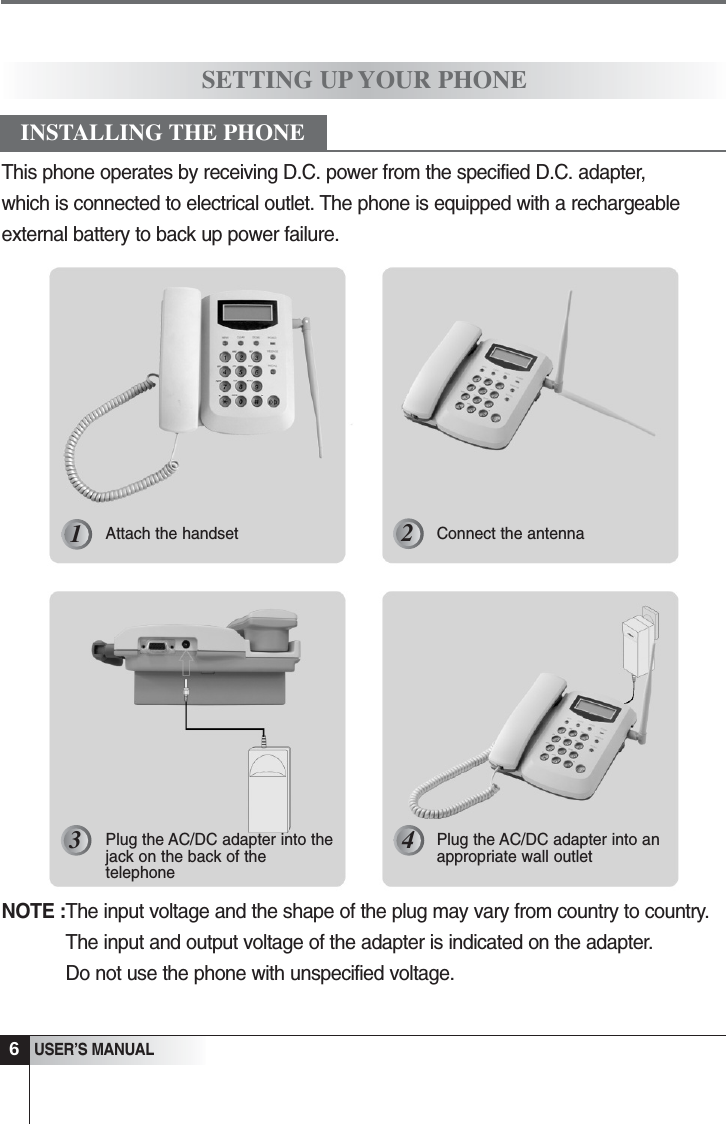 SETTING UP YOUR PHONE

INSTALLING THE PHONE

This phone operates by receiving D.C. power from the specified D.C. adapter, which is connected to electrical outlet. The phone is equipped with a rechargeable external battery to back up power failure.

1 Attach the handset

2 Connect the antenna

3 Plug the AC/DC adapter into the jack on the back of the telephone

4 Plug the AC/DC adapter into an appropriate wall outlet

NOTE :The input voltage and the shape of the plug may vary from country to country.
The input and output voltage of the adapter is indicated on the adapter.
Do not use the phone with unspecified voltage.

6 USER'S MANUAL