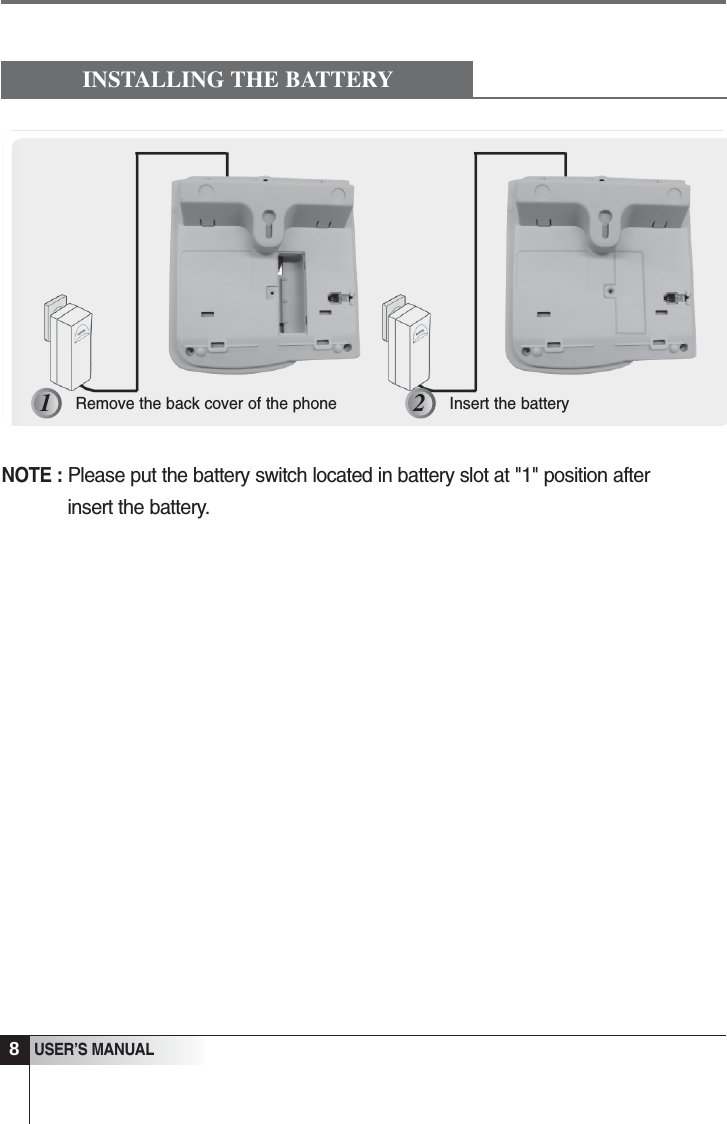 INSTALLING THE BATTERY

1 Remove the back cover of the phone

2 Insert the battery

NOTE : Please put the battery switch located in battery slot at "1" position after insert the battery.

8 USER'S MANUAL