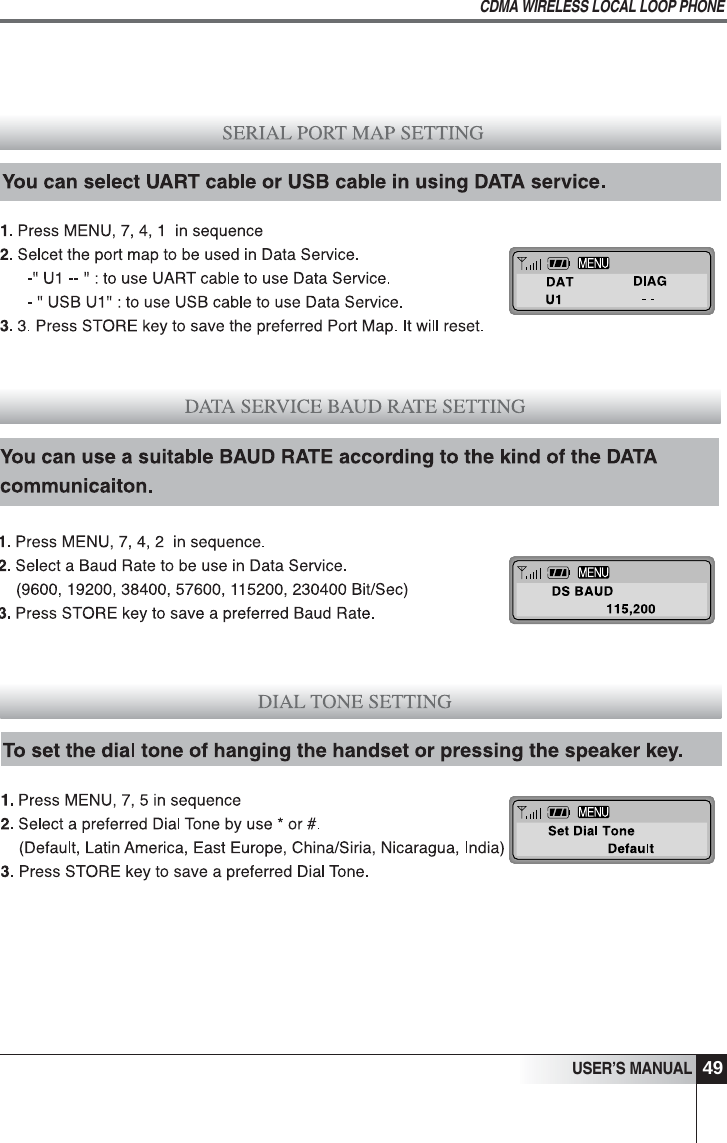 CDMA WIRELESS LOCAL LOOP PHONE

SERIAL PORT MAP SETTING

You can select UART cable or USB cable in using DATA service.

1. Press MENU, 7, 4, 1 in sequence
2. Selcet the port map to be used in Data Service.
-" U1 -- " : to use UART cable to use Data Service.
- " USB U1" : to use USB cable to use Data Service.
3. 3. Press STORE key to save the preferred Port Map. It will reset.

MENU
DAT DIAG
U1 - -

DATA SERVICE BAUD RATE SETTING

You can use a suitable BAUD RATE according to the kind of the DATA communicaiton.

1. Press MENU, 7, 4, 2 in sequence.
2. Select a Baud Rate to be use in Data Service.
(9600, 19200, 38400, 57600, 115200, 230400 Bit/Sec)
3. Press STORE key to save a preferred Baud Rate.

MENU
DS BAUD
115,200

DIAL TONE SETTING

To set the dial tone of hanging the handset or pressing the speaker key.

1. Press MENU, 7, 5 in sequence
2. Select a preferred Dial Tone by use * or #.
(Default, Latin America, East Europe, China/Siria, Nicaragua, India)
3. Press STORE key to save a preferred Dial Tone.

MENU
Set Dial Tone
Default

USER'S MANUAL 49