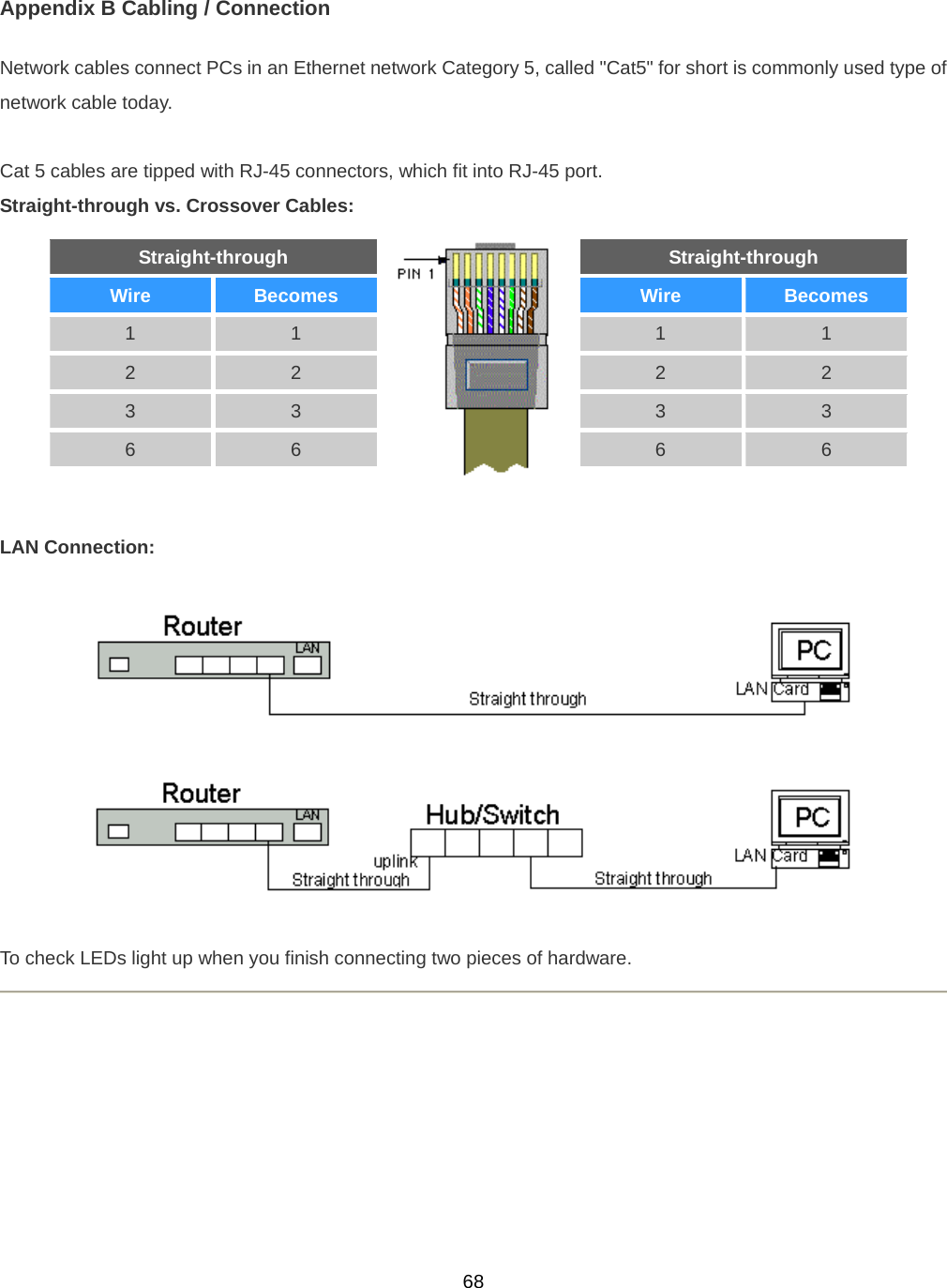 Appendix B Cabling / Connection

Network cables connect PCs in an Ethernet network Category 5, called "Cat5" for short is commonly used type of network cable today.

Cat 5 cables are tipped with RJ-45 connectors, which fit into RJ-45 port.

Straight-through vs. Crossover Cables:

| Straight-through | |
|---|---|
| Wire | Becomes |
| 1 | 1 |
| 2 | 2 |
| 3 | 3 |
| 6 | 6 |

PIN 1

| Straight-through | |
|---|---|
| Wire | Becomes |
| 1 | 1 |
| 2 | 2 |
| 3 | 3 |
| 6 | 6 |

LAN Connection:

Router
LAN
Straight through
PC
LAN Card

Router
LAN
Hub/Switch
uplink
Straight through
Straight through
PC
LAN Card

To check LEDs light up when you finish connecting two pieces of hardware.

68