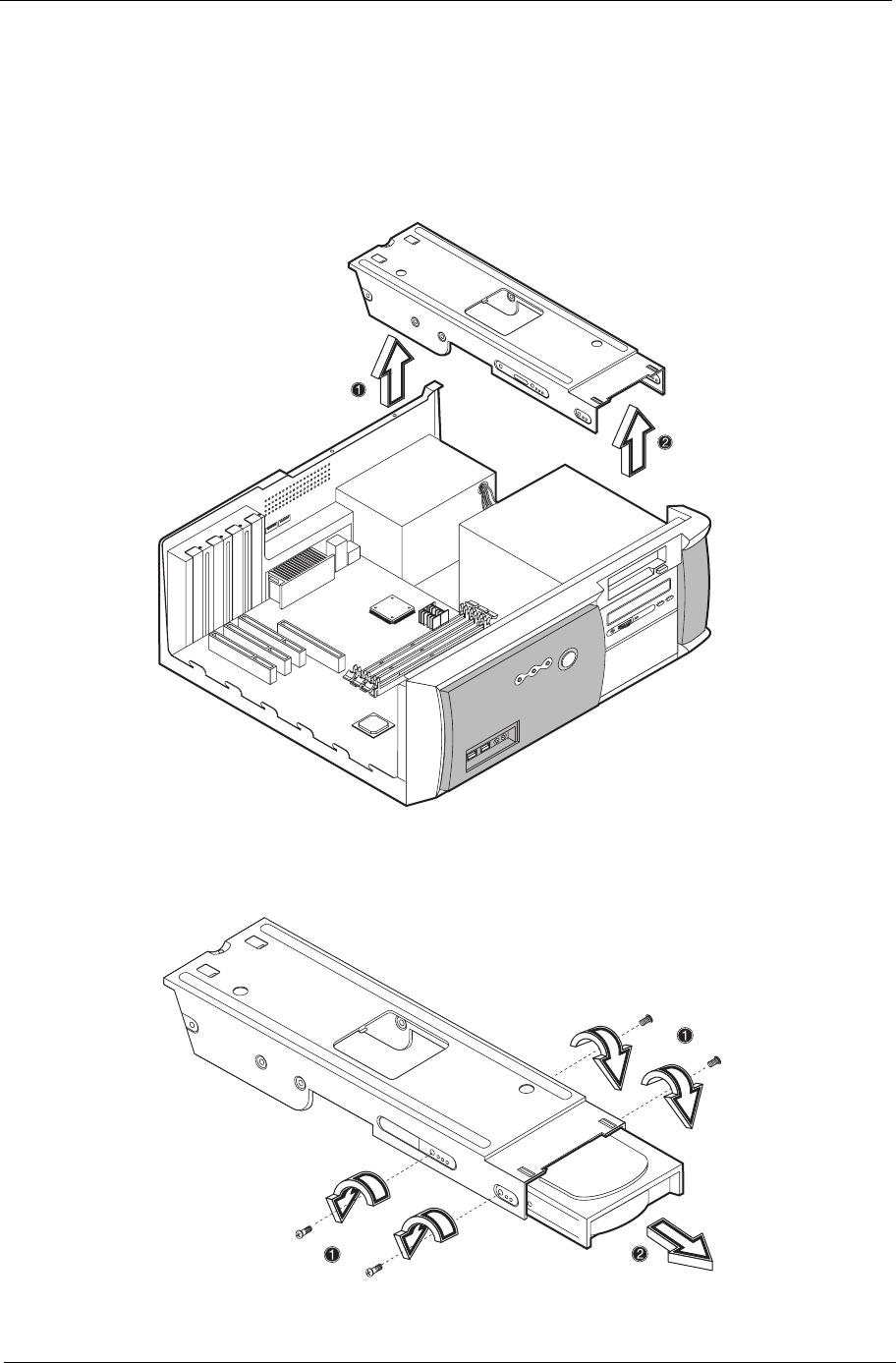 1
2
1
1
2