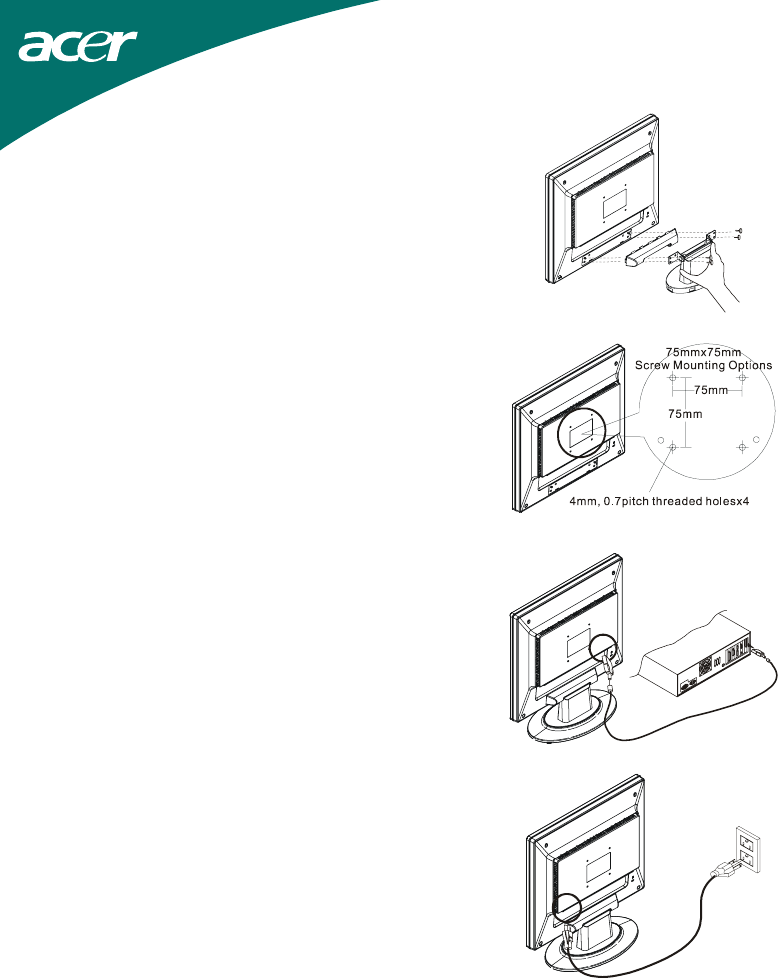 acer

75mmx75mm
Screw Mounting Options
75mm
75mm
4mm, 0.7pitch threaded holesx4