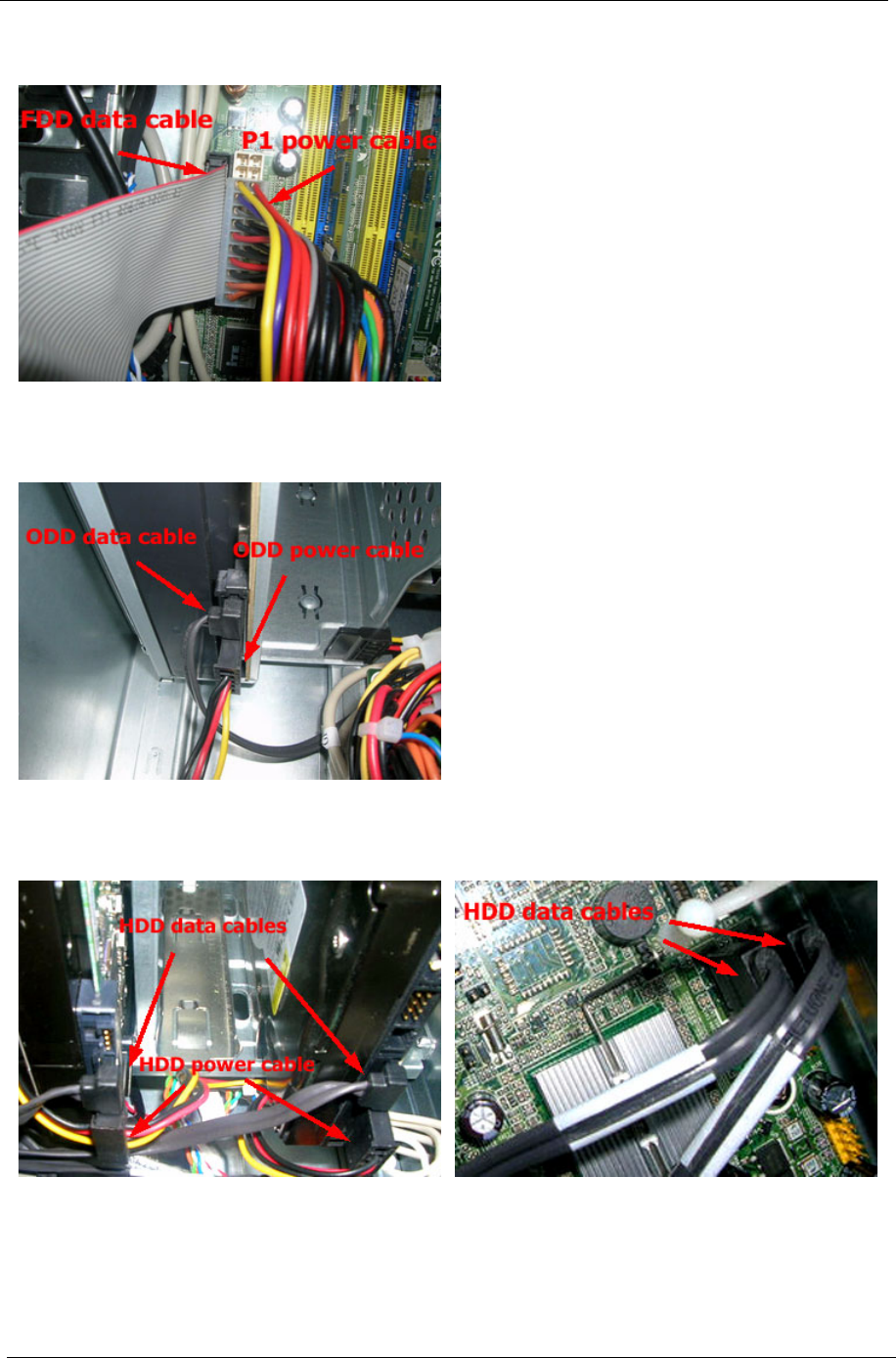 FDD data cable

P1 power cable

ODD data cable

ODD power cable

HDD data cables

HDD power cable

HDD data cables