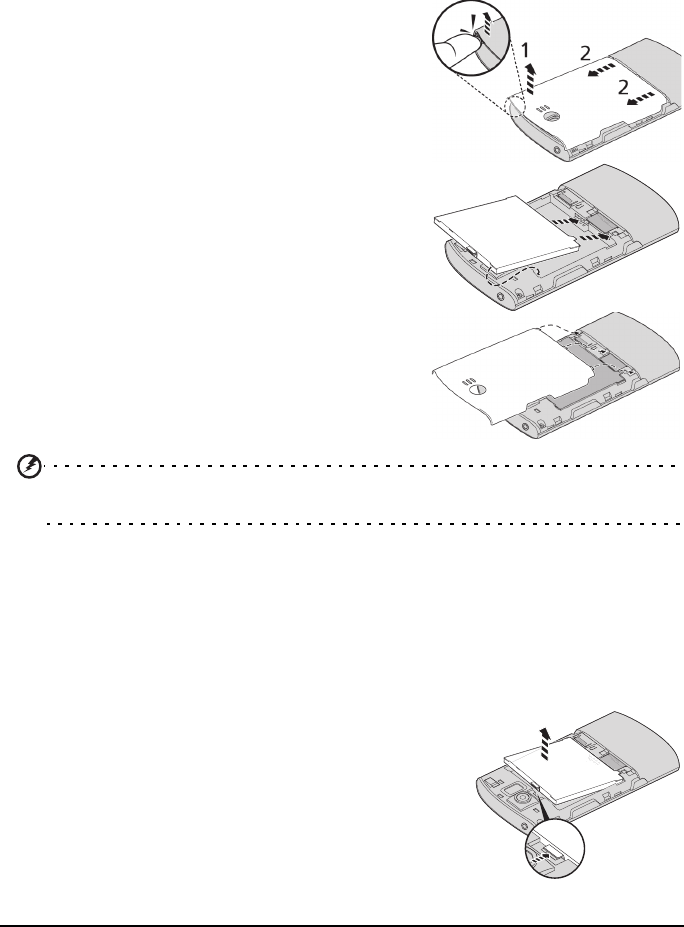 1
2
2