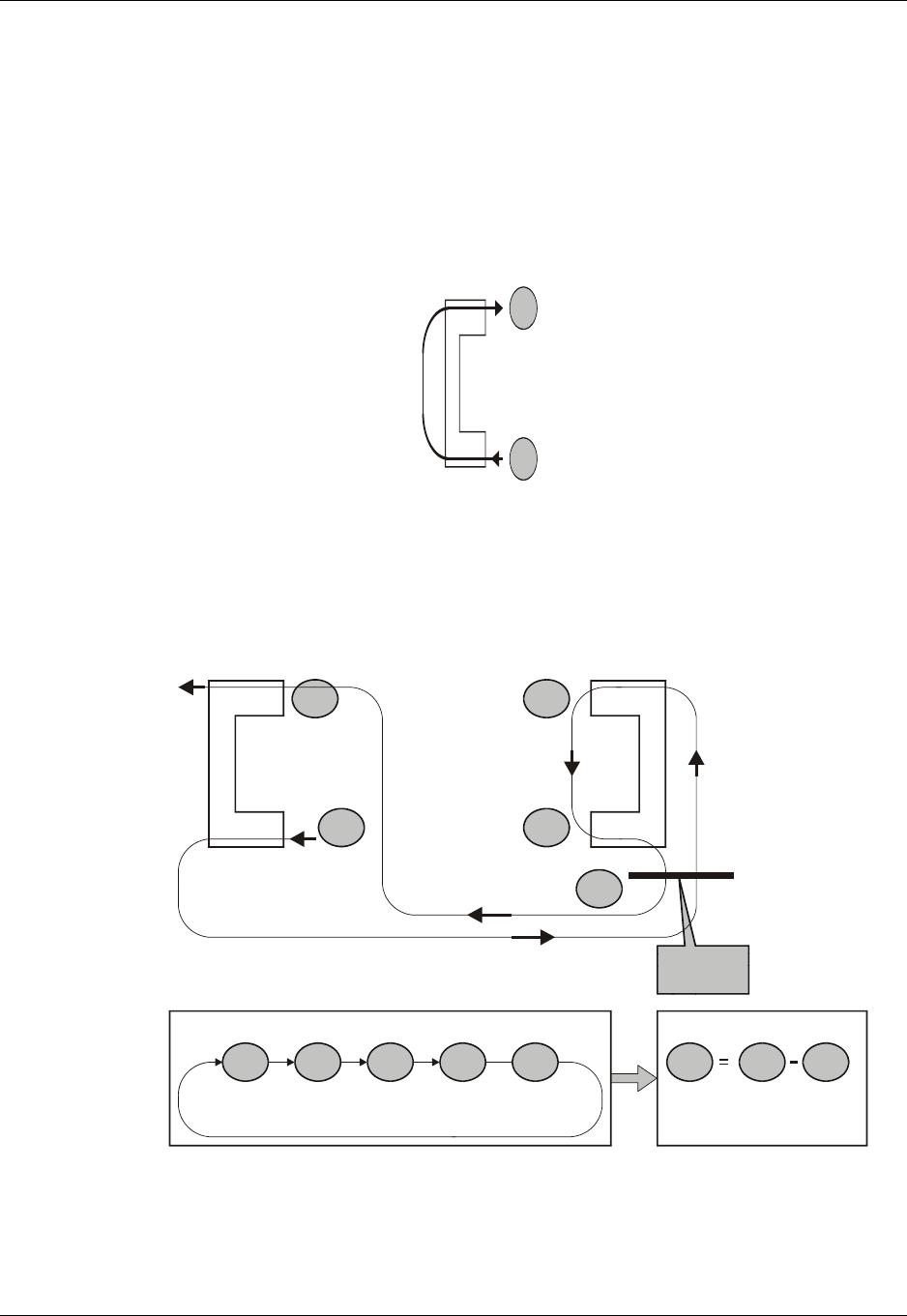 =
-