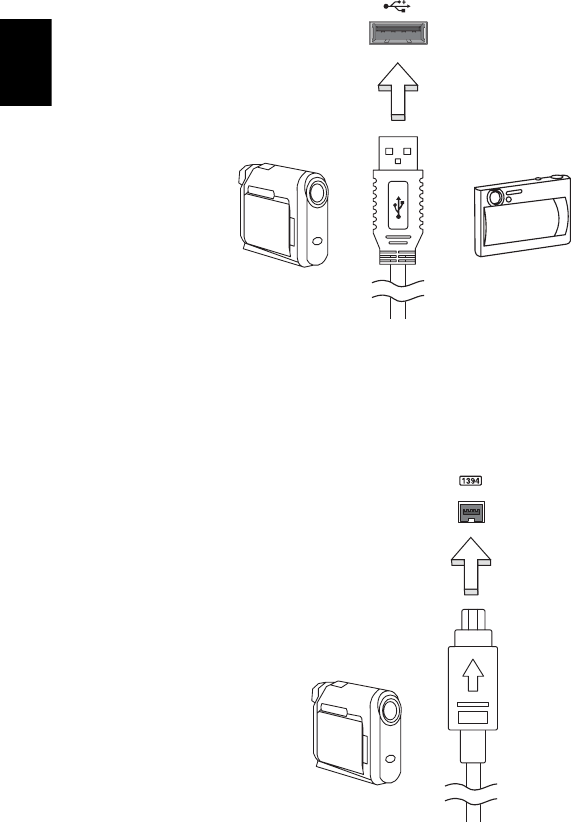 1394