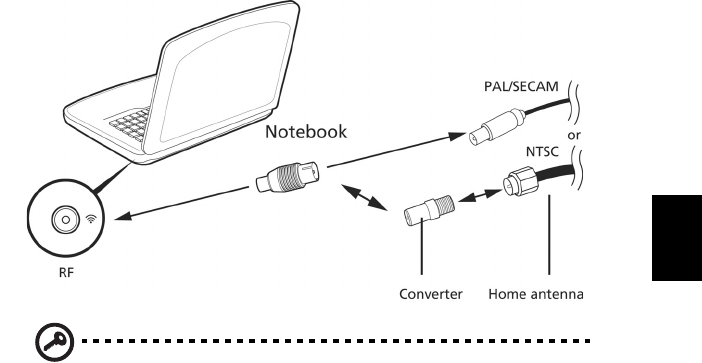 Notebook

PAL/SECAM

or

NTSC

RF

Converter

Home antenna