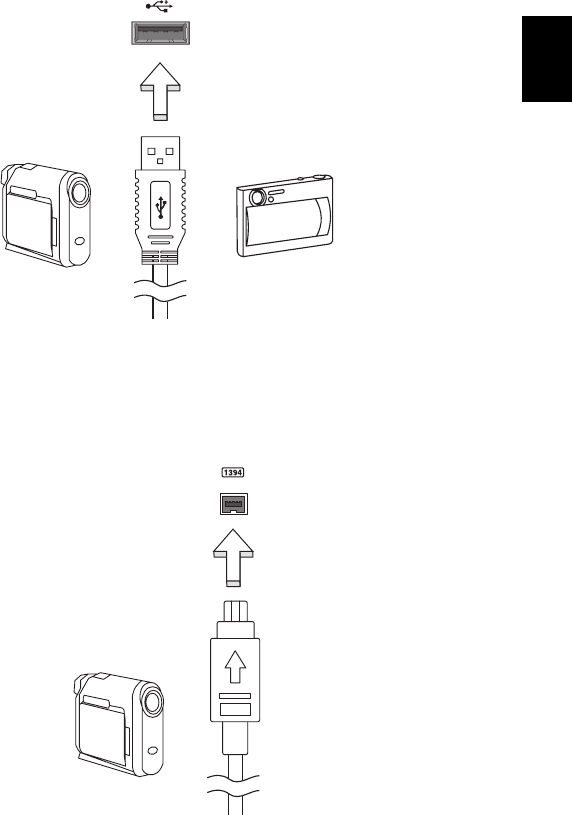 1394