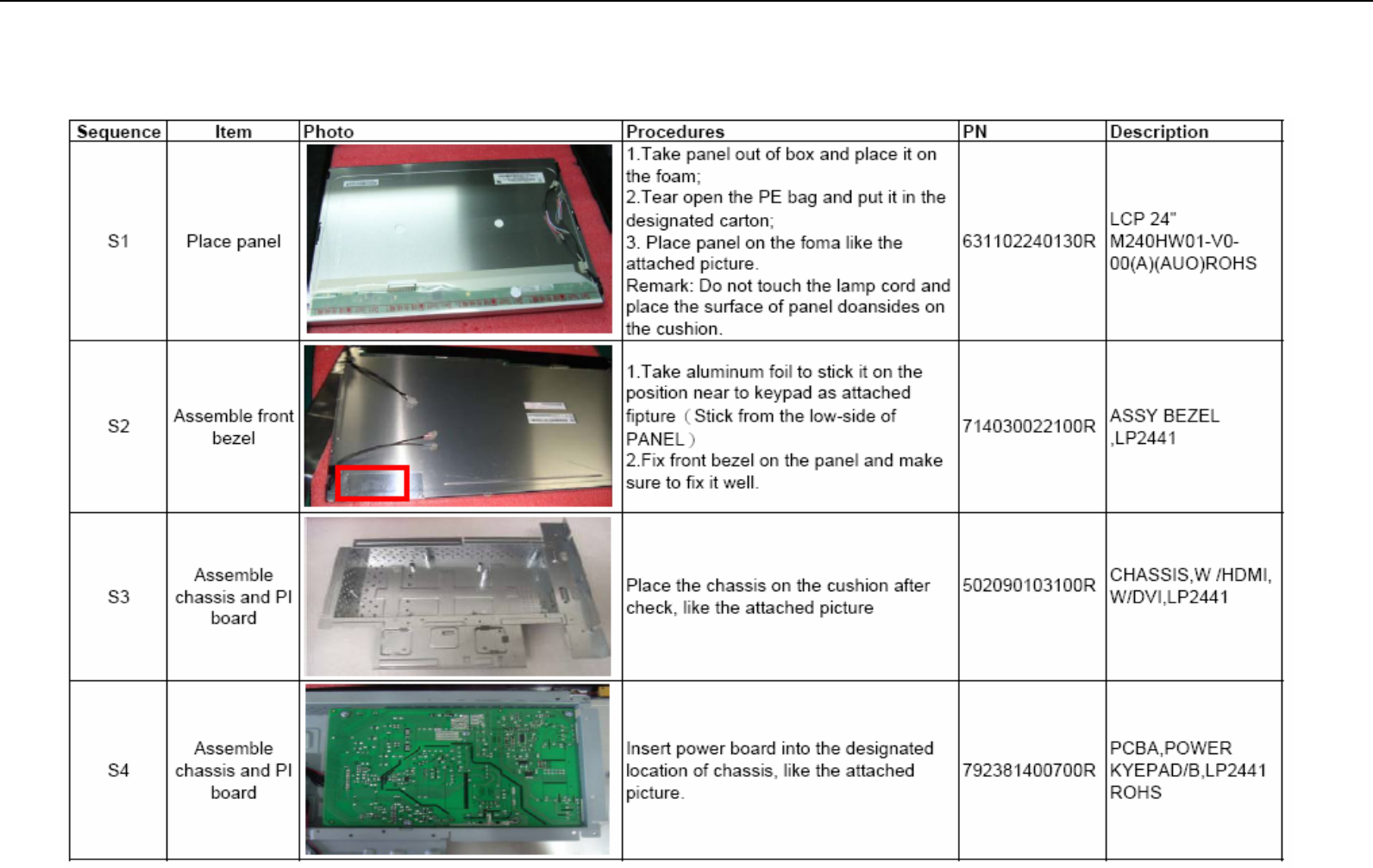 | Sequence | Item | Photo | Procedures | PN | Description |
|---|---|---|---|---|---|
| S1 | Place panel | | 1.Take panel out of box and place it on the foam; 2.Tear open the PE bag and put it in the designated carton; 3. Place panel on the foma like the attached picture. Remark: Do not touch the lamp cord and place the surface of panel doansides on the cushion. | 631102240130R | LCP 24" M240HW01-V0-00(A)(AUO)ROHS |
| S2 | Assemble front bezel | | 1.Take aluminum foil to stick it on the position near to keypad as attached fipture（Stick from the low-side of PANEL） 2.Fix front bezel on the panel and make sure to fix it well. | 714030022100R | ASSY BEZEL ,LP2441 |
| S3 | Assemble chassis and PI board | | Place the chassis on the cushion after check, like the attached picture | 502090103100R | CHASSIS,W /HDMI, W/DVI,LP2441 |
| S4 | Assemble chassis and PI board | | Insert power board into the designated location of chassis, like the attached picture. | 792381400700R | PCBA,POWER KYEPAD/B,LP2441 ROHS |