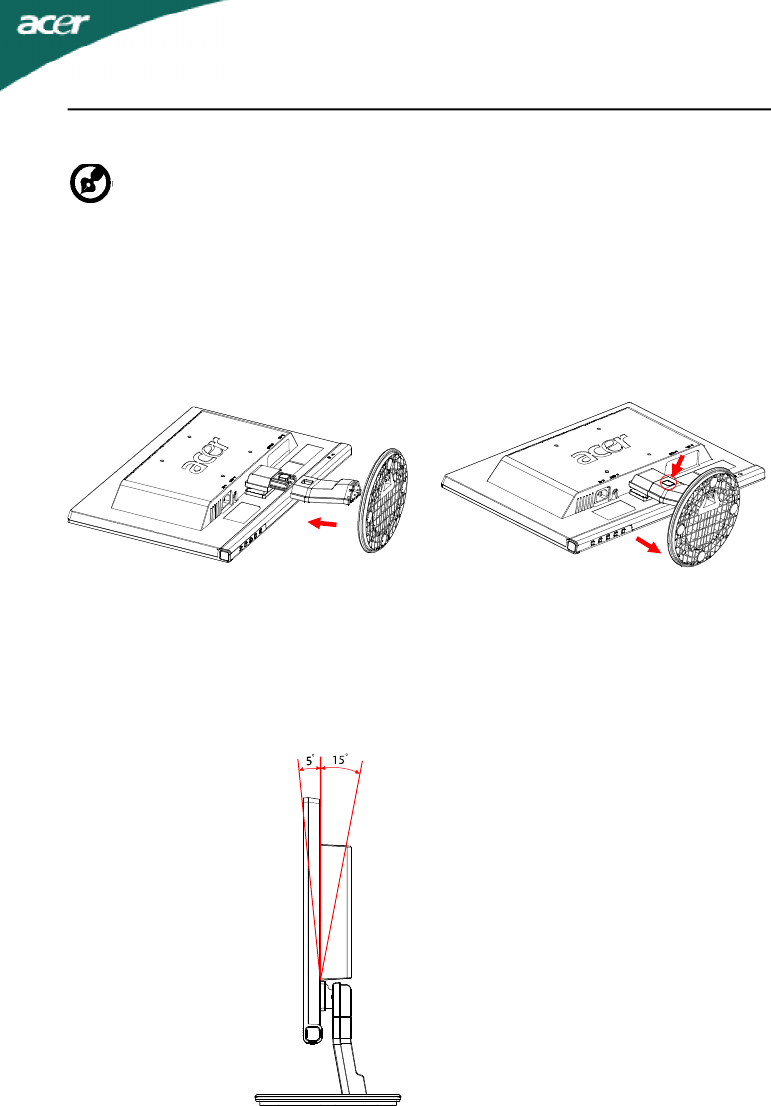 acer

acer

acer

5°

15°