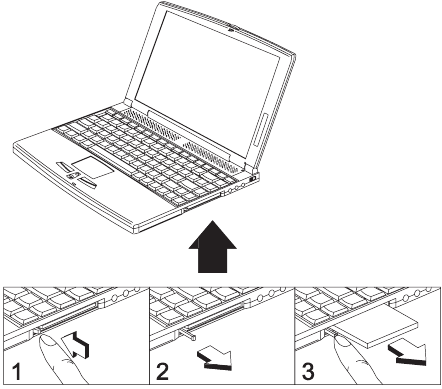 1

2

3