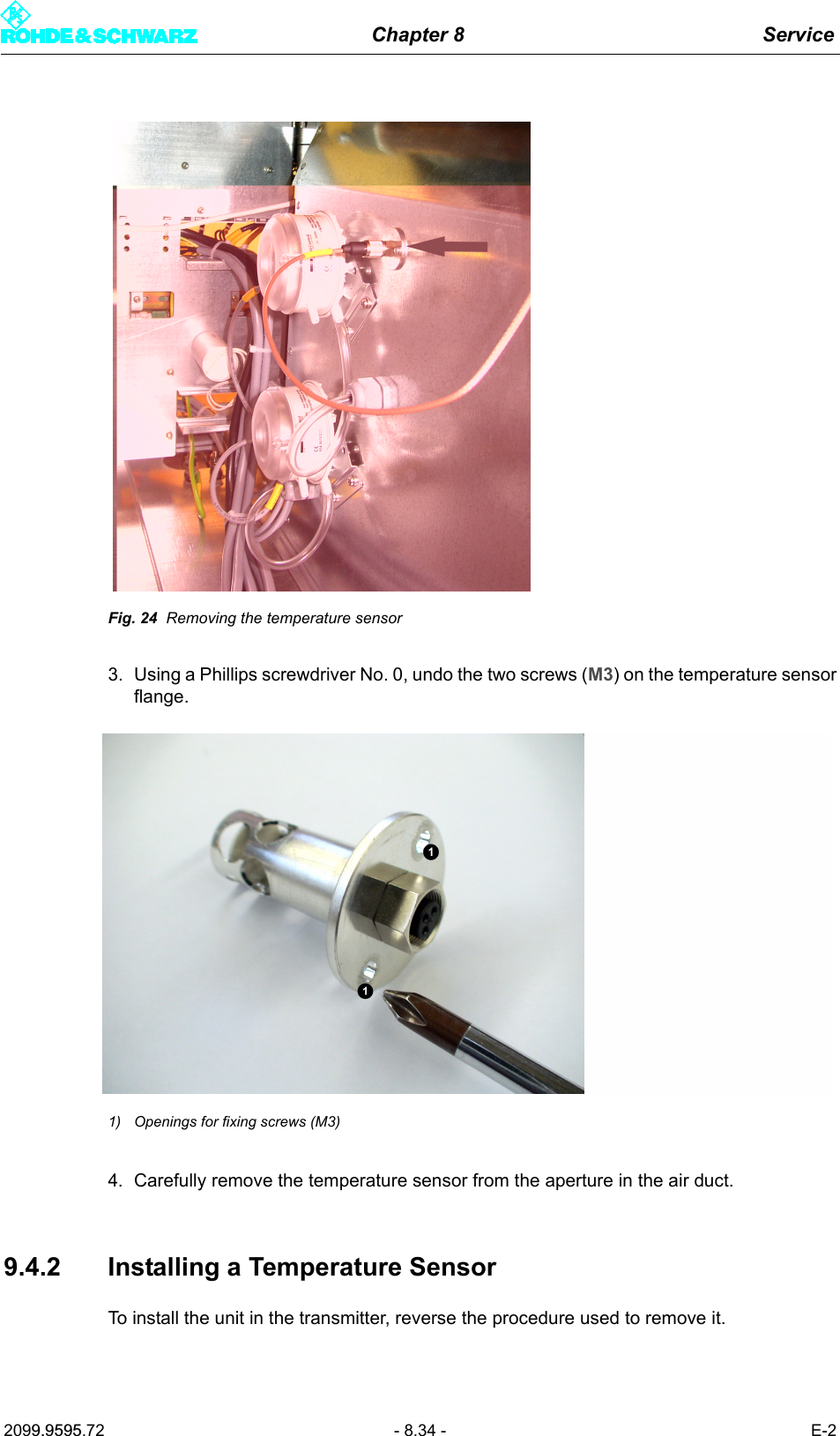 ROHDE&SCHWARZ Chapter 8 Service

Fig. 24 Removing the temperature sensor

3. Using a Phillips screwdriver No. 0, undo the two screws (M3) on the temperature sensor flange.

1

1

1) Openings for fixing screws (M3)

4. Carefully remove the temperature sensor from the aperture in the air duct.

9.4.2 Installing a Temperature Sensor

To install the unit in the transmitter, reverse the procedure used to remove it.

2099.9595.72 - 8.34 - E-2